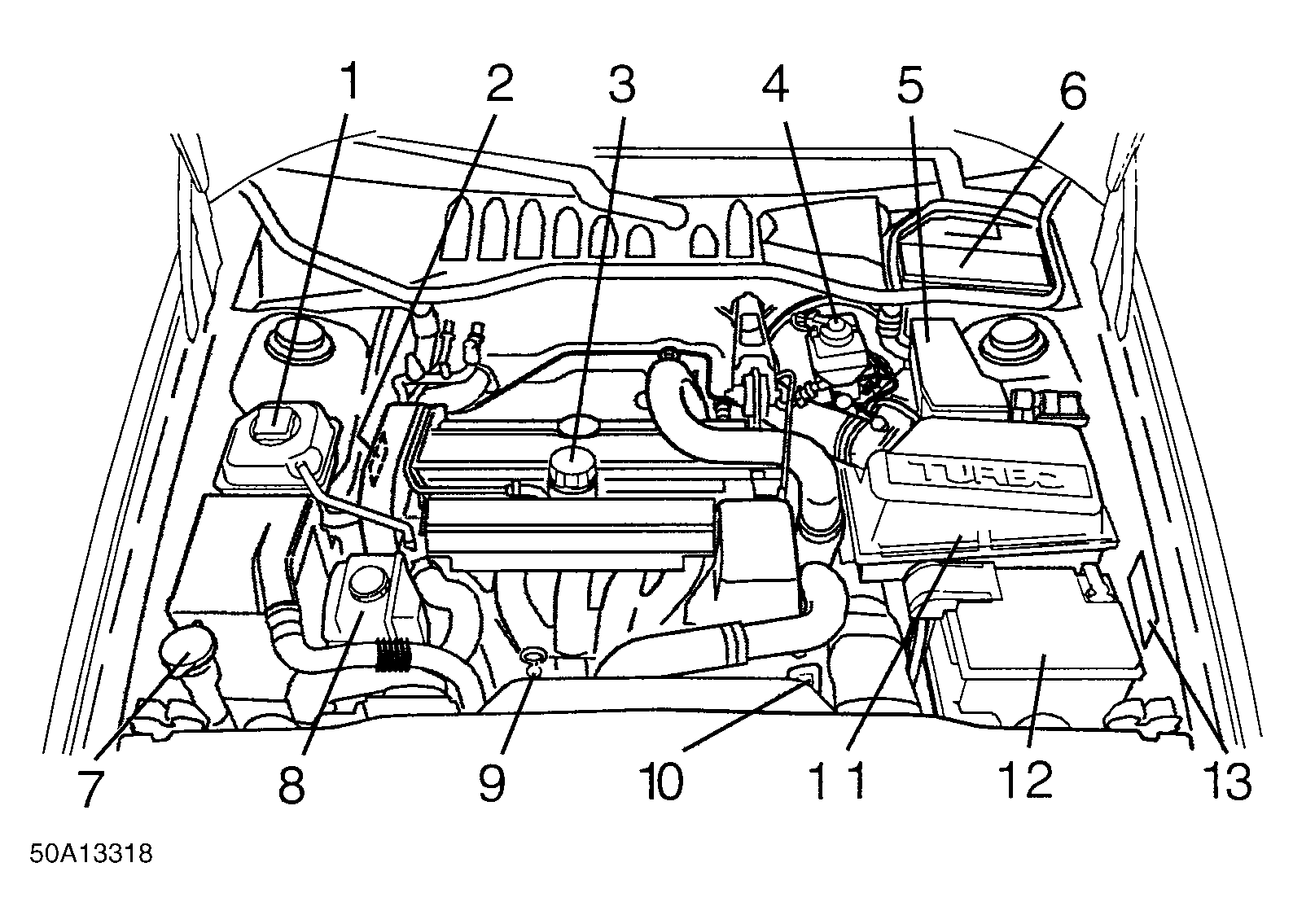 1
2
3
4
5
6
TURBO
7
8
9
10
11
12
13
50A13318