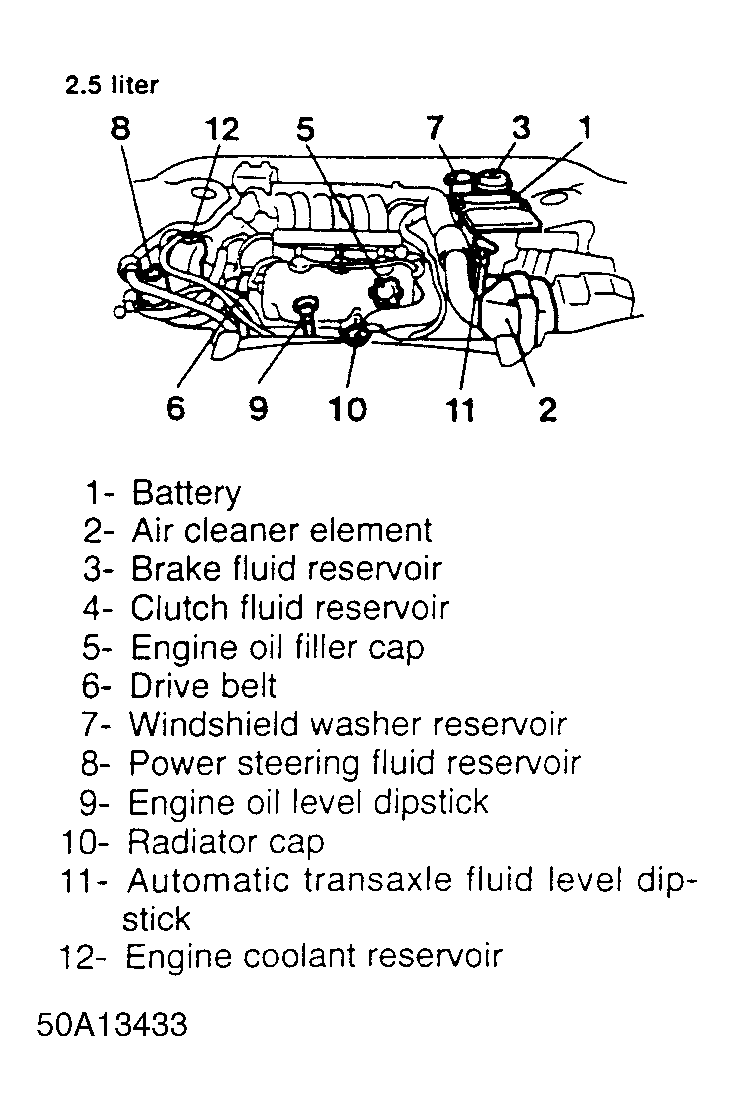 2.5 liter

8 12 5 7 3 1

6 9 10 11 2

1- Battery
2- Air cleaner element
3- Brake fluid reservoir
4- Clutch fluid reservoir
5- Engine oil filler cap
6- Drive belt
7- Windshield washer reservoir
8- Power steering fluid reservoir
9- Engine oil level dipstick
10- Radiator cap
11- Automatic transaxle fluid level dipstick
12- Engine coolant reservoir

50A13433