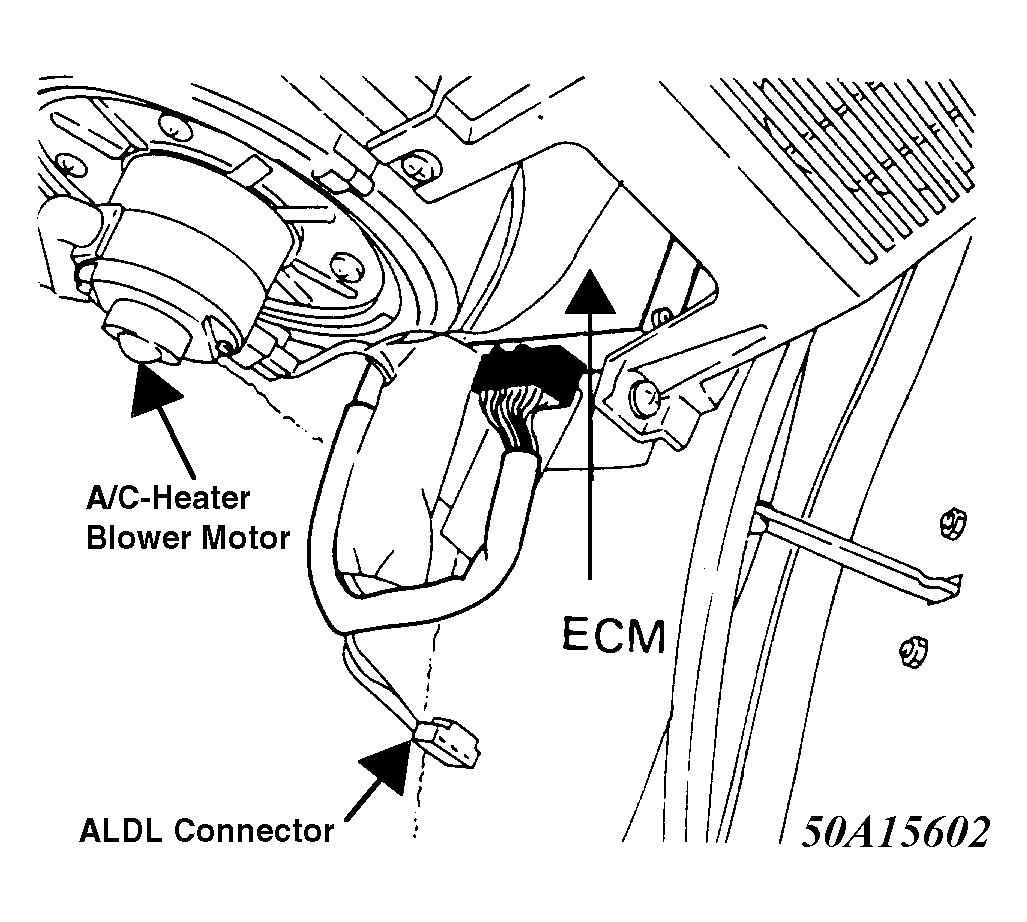 A/C-Heater
Blower Motor

ECM

ALDL Connector

50A15602