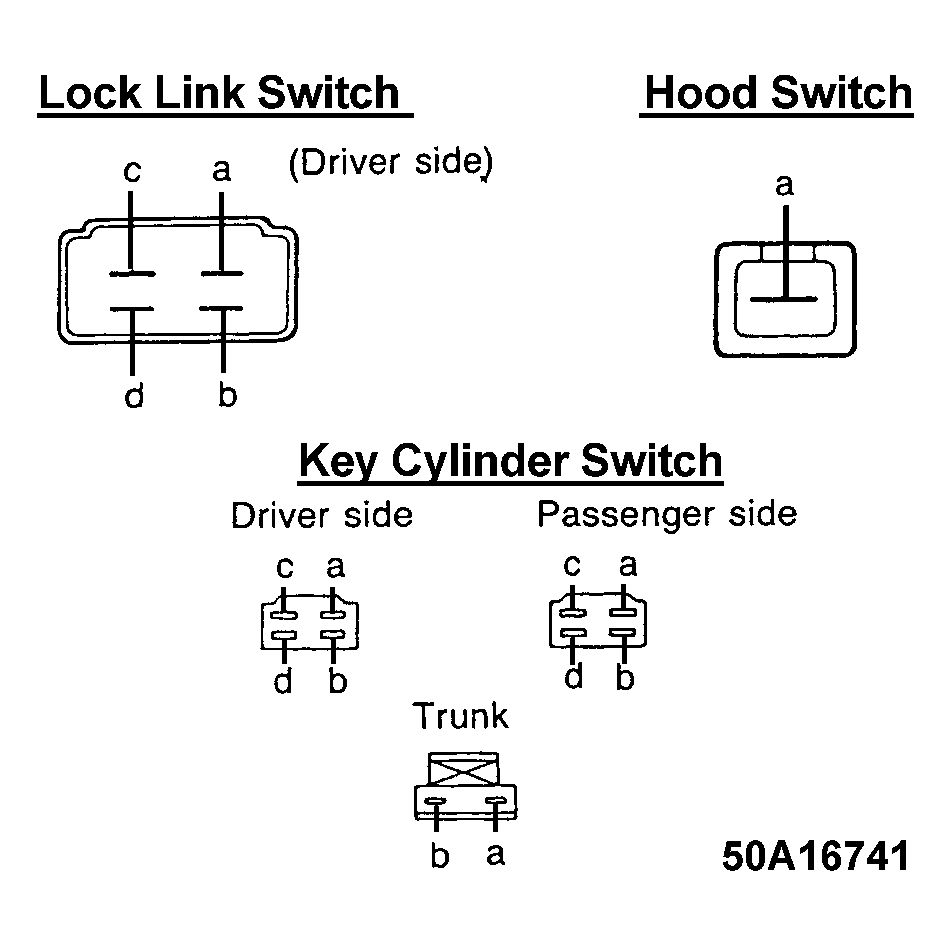 Lock Link Switch

(Driver side)

c a

d b

Hood Switch

a

Key Cylinder Switch

Driver side

c a

d b

Passenger side

c a

d b

Trunk

b a

50A16741