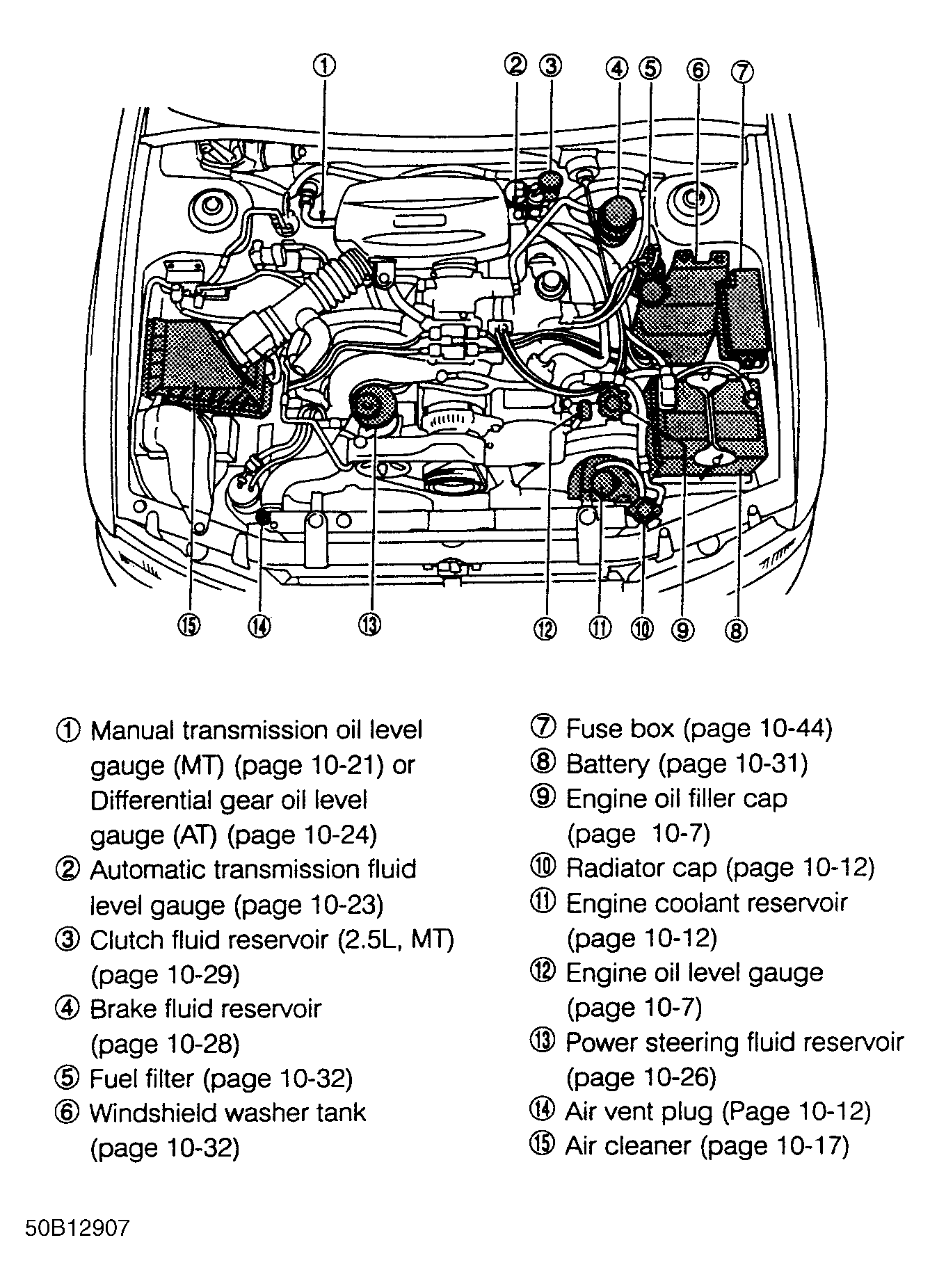 ① ② ③ ④ ⑤ ⑥ ⑦

⑮ ⑭ ⑬ ⑫ ⑪ ⑩ ⑨ ⑧

① Manual transmission oil level gauge (MT) (page 10-21) or Differential gear oil level gauge (AT) (page 10-24)
② Automatic transmission fluid level gauge (page 10-23)
③ Clutch fluid reservoir (2.5L, MT) (page 10-29)
④ Brake fluid reservoir (page 10-28)
⑤ Fuel filter (page 10-32)
⑥ Windshield washer tank (page 10-32)

⑦ Fuse box (page 10-44)
⑧ Battery (page 10-31)
⑨ Engine oil filler cap (page 10-7)
⑩ Radiator cap (page 10-12)
⑪ Engine coolant reservoir (page 10-12)
⑫ Engine oil level gauge (page 10-7)
⑬ Power steering fluid reservoir (page 10-26)
⑭ Air vent plug (Page 10-12)
⑮ Air cleaner (page 10-17)

50B12907