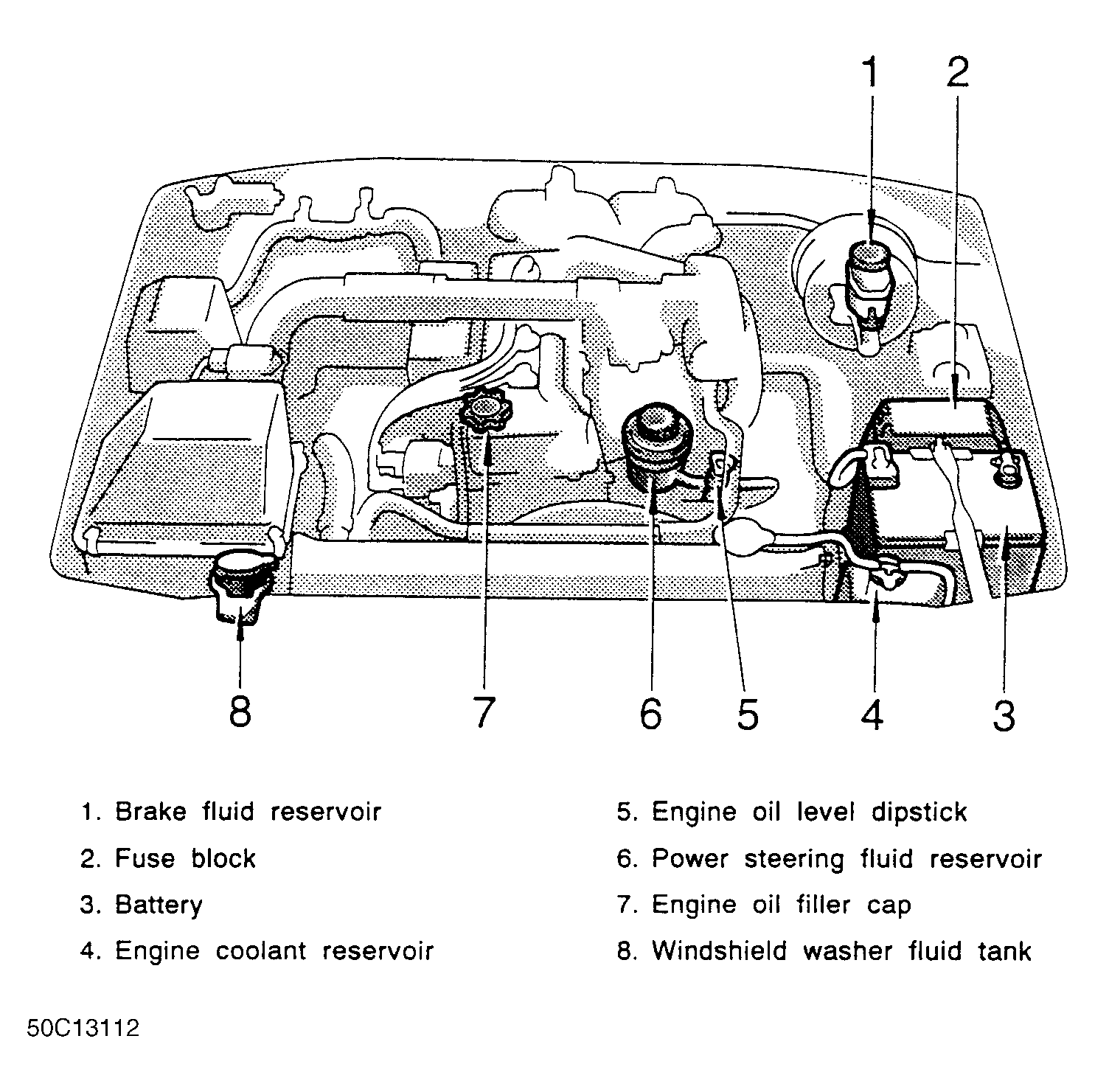 1 2

8 7 6 5 4 3

1. Brake fluid reservoir
2. Fuse block
3. Battery
4. Engine coolant reservoir

5. Engine oil level dipstick
6. Power steering fluid reservoir
7. Engine oil filler cap
8. Windshield washer fluid tank

50C13112