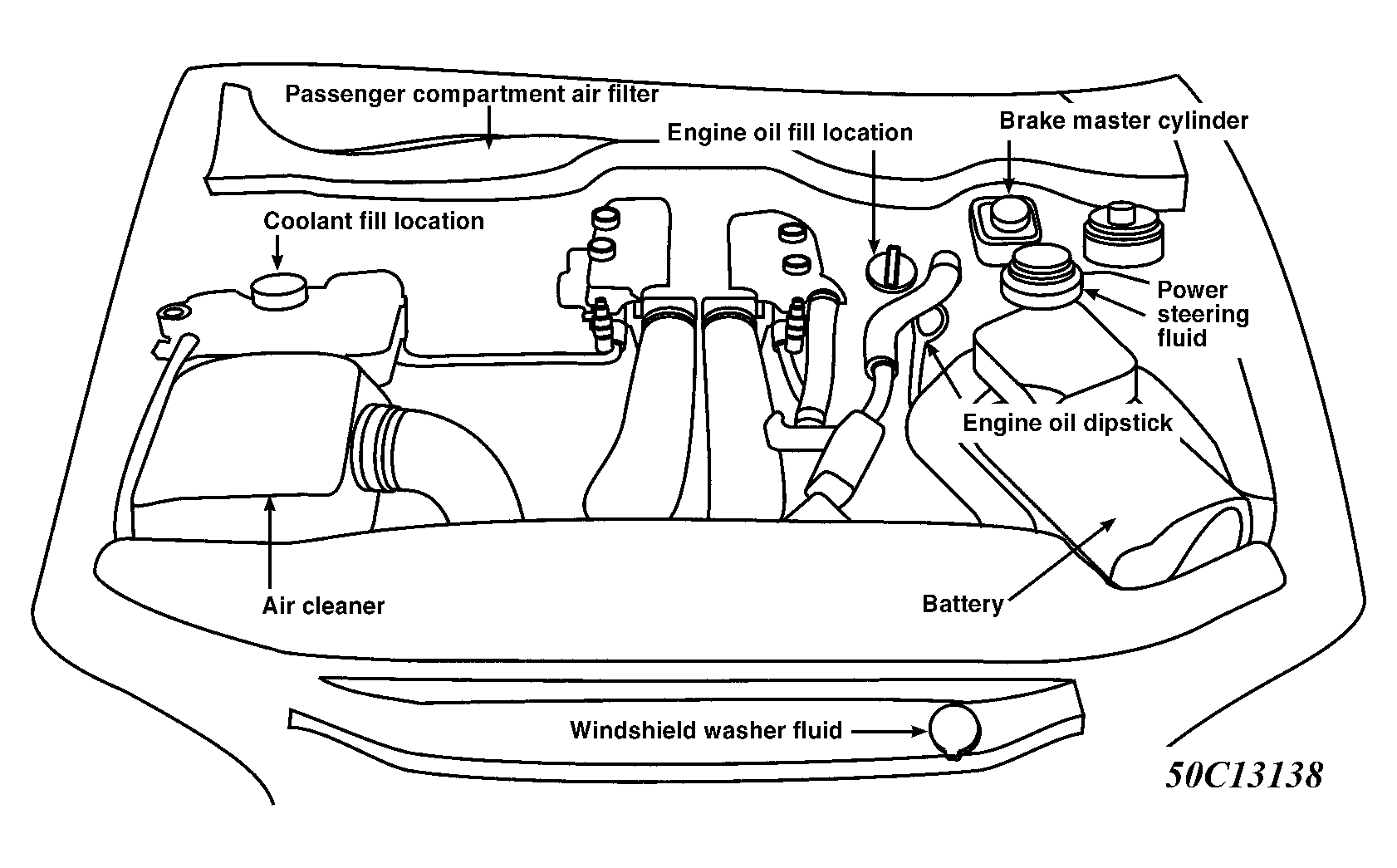 Passenger compartment air filter
Engine oil fill location
Brake master cylinder
Coolant fill location
Power steering fluid
Engine oil dipstick
Air cleaner
Battery
Windshield washer fluid
50C13138