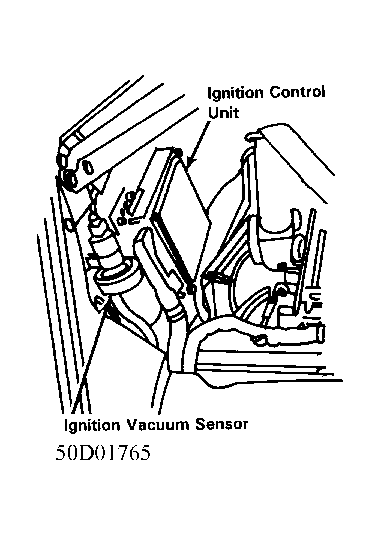 Ignition Control Unit

Ignition Vacuum Sensor

50D01765