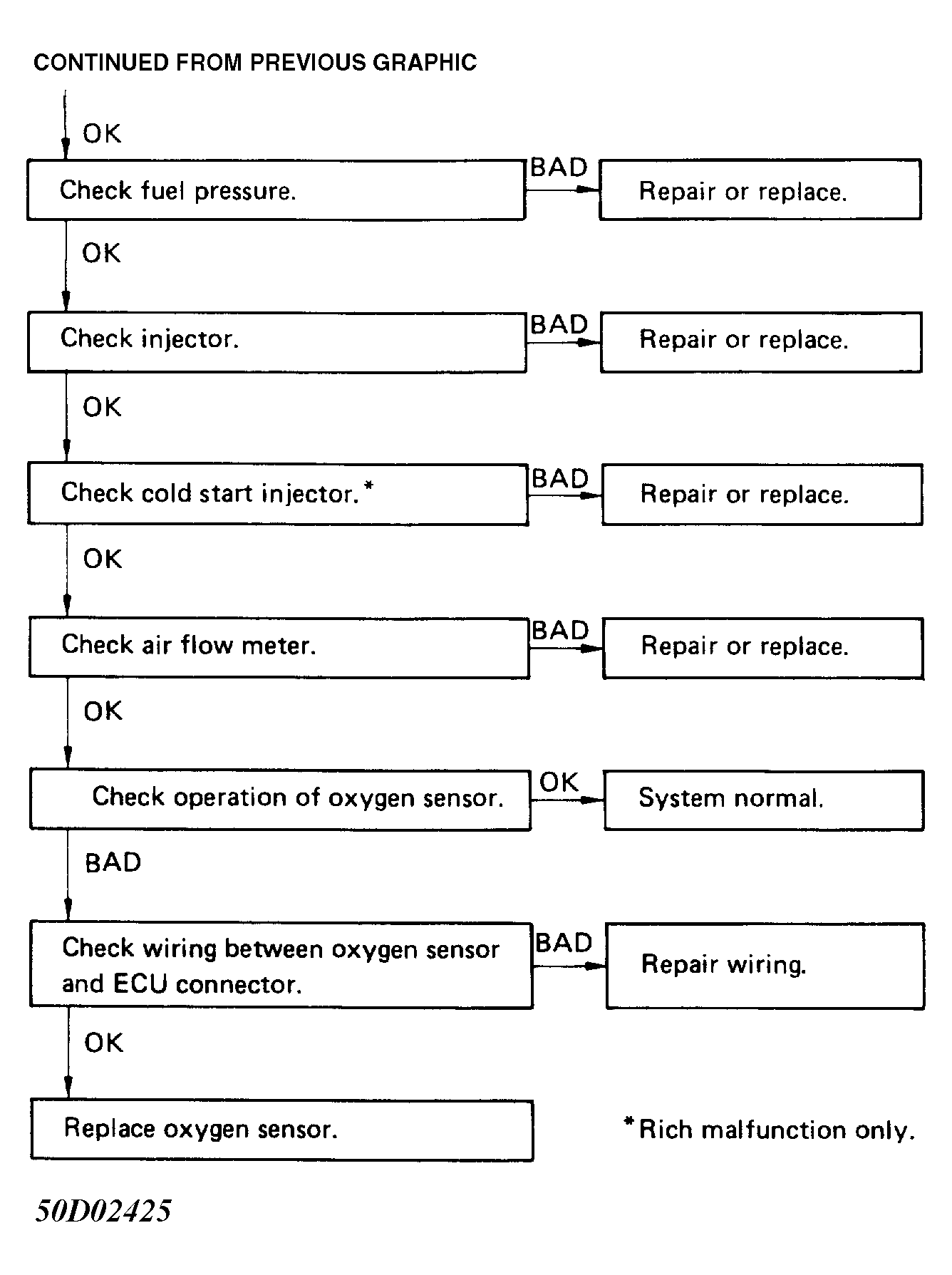 CONTINUED FROM PREVIOUS GRAPHIC

OK

Check fuel pressure.

BAD

Repair or replace.

OK

Check injector.

BAD

Repair or replace.

OK

Check cold start injector.*

BAD

Repair or replace.

OK

Check air flow meter.

BAD

Repair or replace.

OK

Check operation of oxygen sensor.

OK

System normal.

BAD

Check wiring between oxygen sensor and ECU connector.

BAD

Repair wiring.

OK

Replace oxygen sensor.

*Rich malfunction only.

50D02425