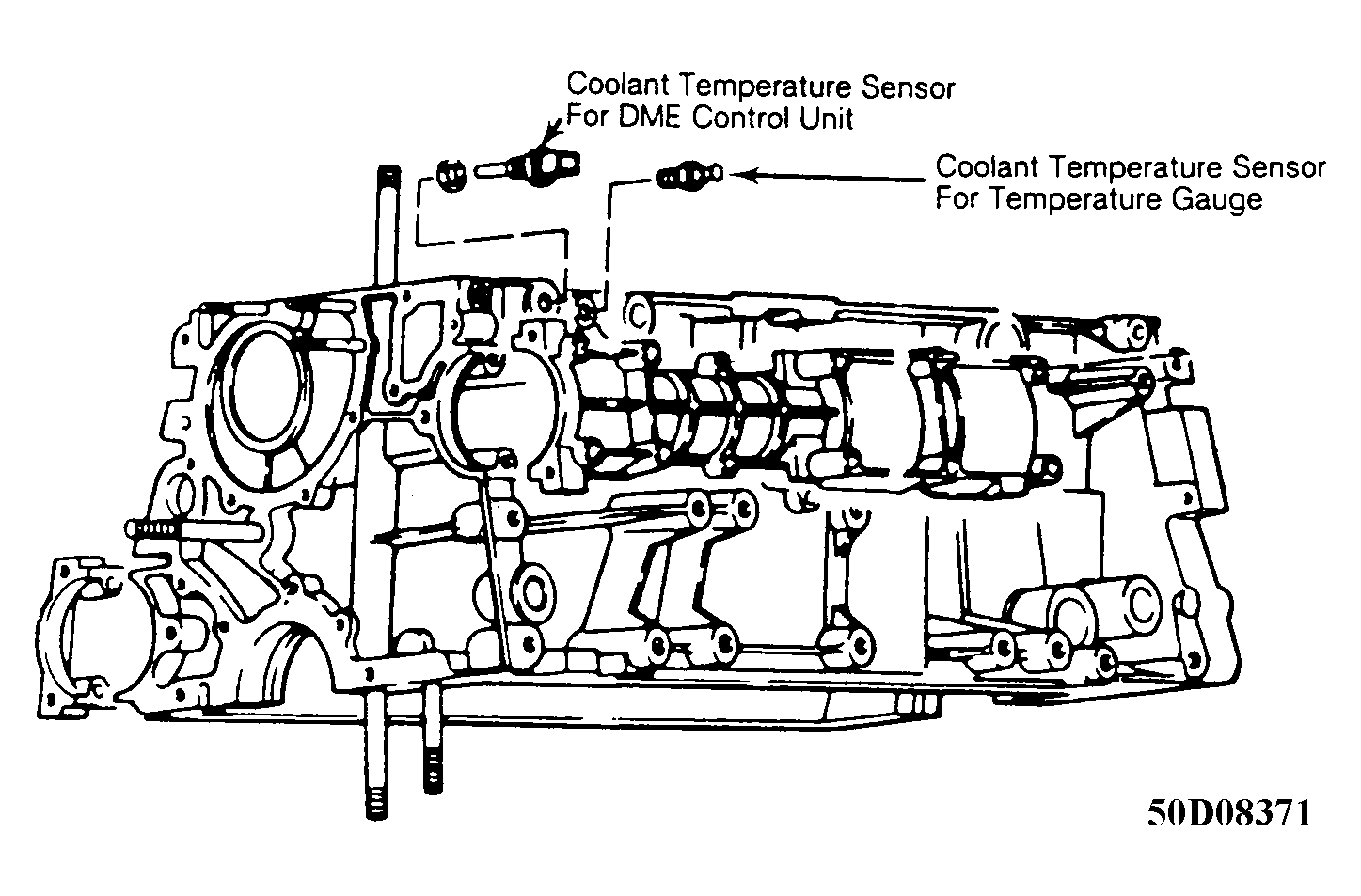 Coolant Temperature Sensor
For DME Control Unit

Coolant Temperature Sensor
For Temperature Gauge

50D08371