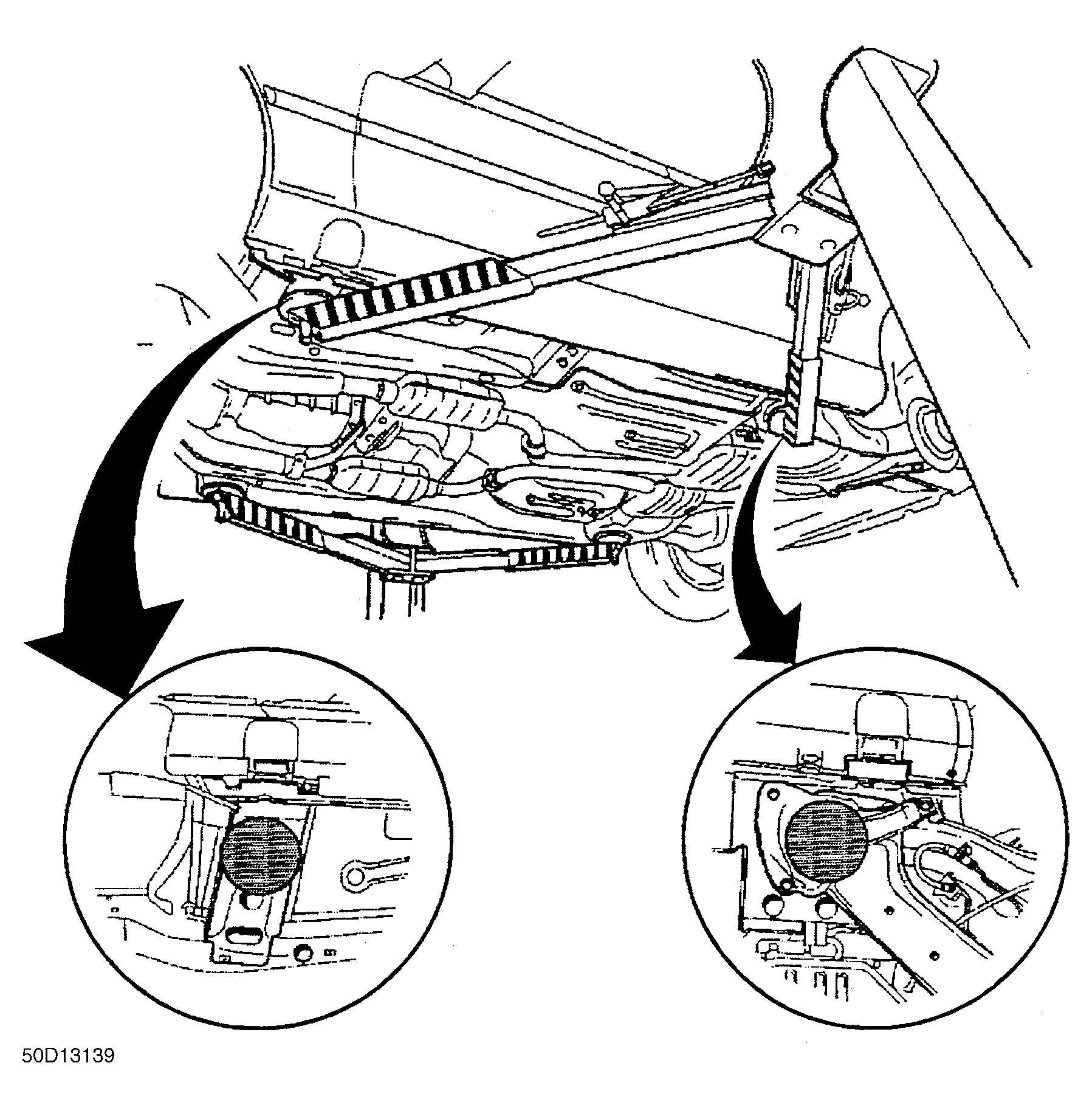 50D13139