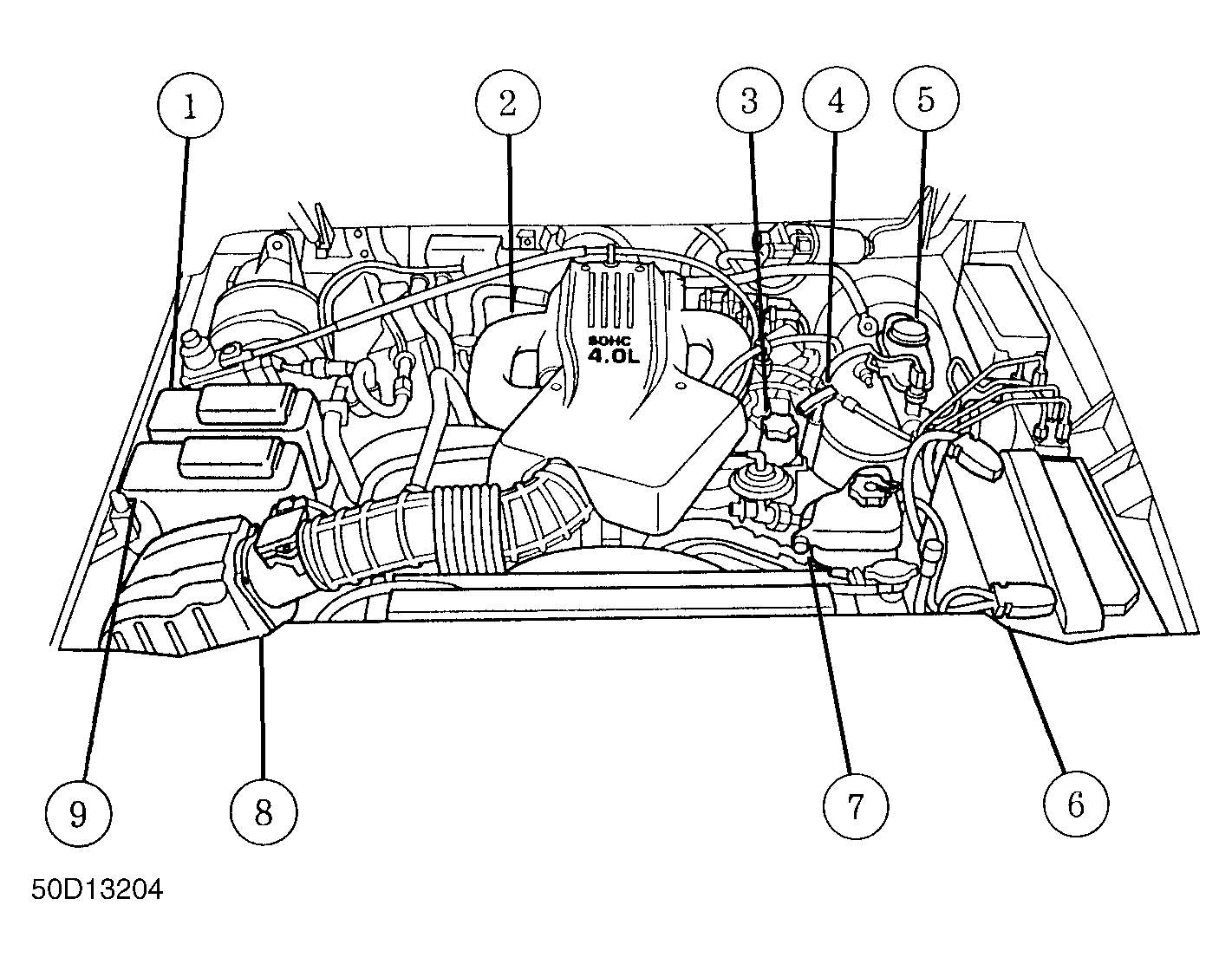 1
2
3
4
5
SOHC
4.0L
9
8
7
6
50D13204