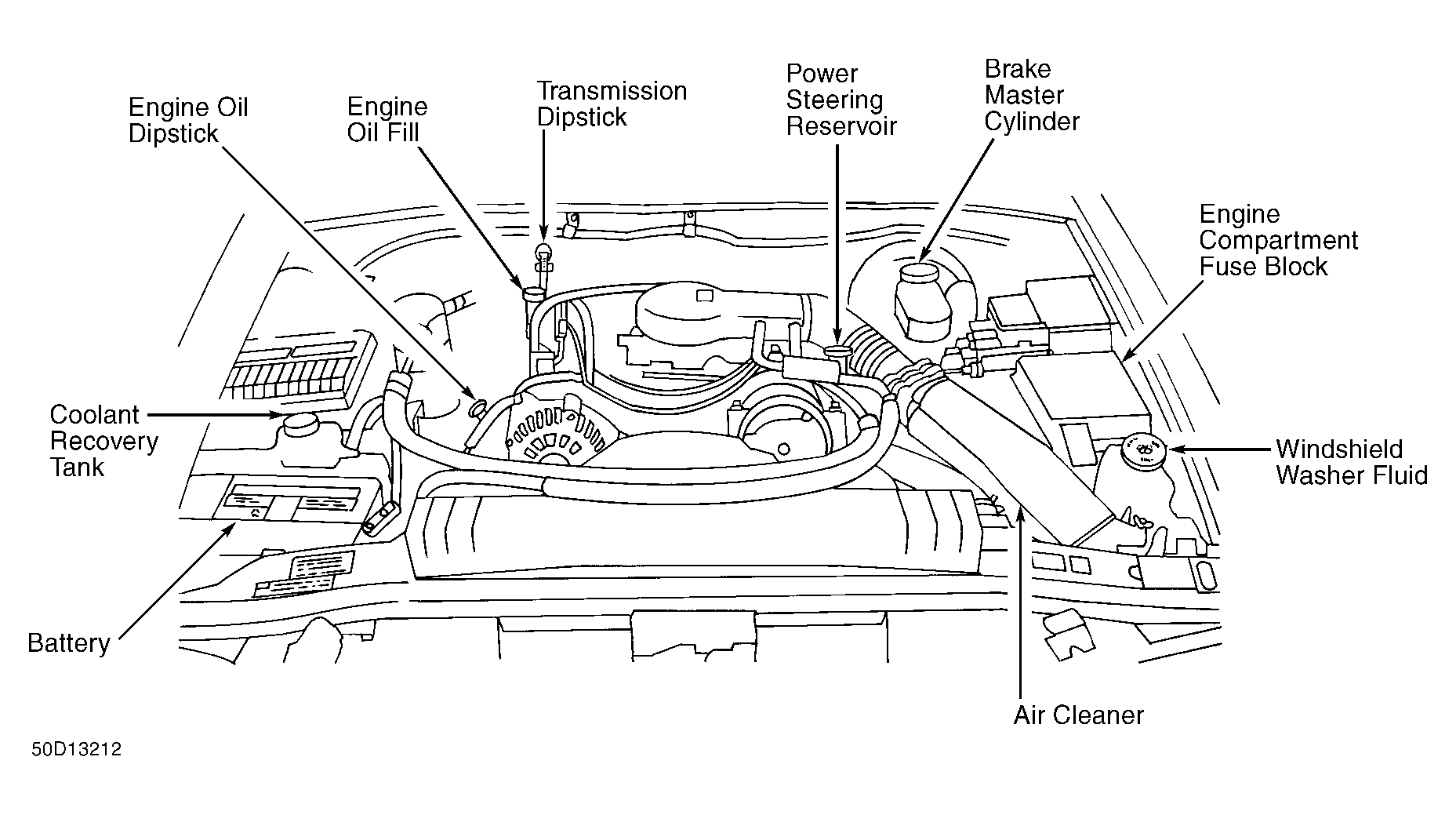 Engine Oil Dipstick

Engine Oil Fill

Transmission Dipstick

Power Steering Reservoir

Brake Master Cylinder

Engine Compartment Fuse Block

Coolant Recovery Tank

Windshield Washer Fluid

Battery

Air Cleaner

50D13212