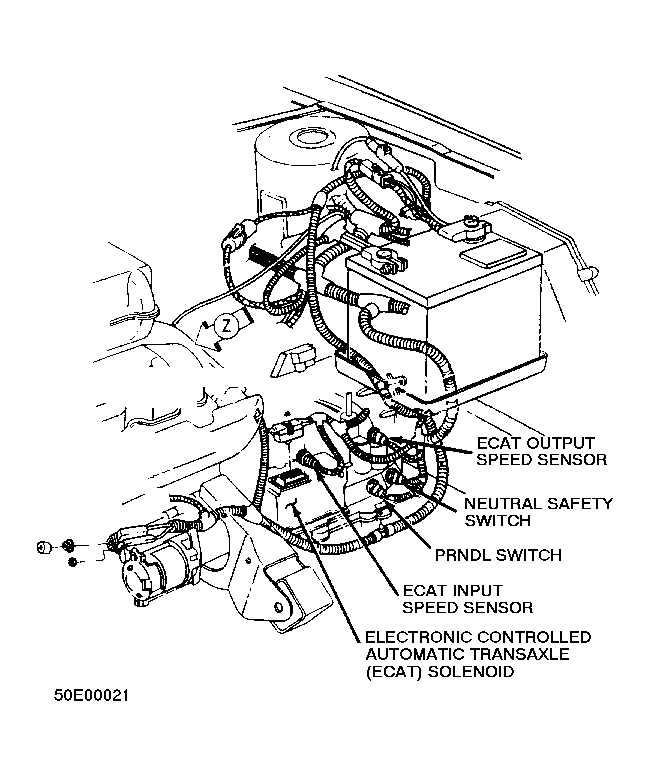 Z

ECAT OUTPUT SPEED SENSOR

NEUTRAL SAFETY SWITCH

PRNDL SWITCH

ECAT INPUT SPEED SENSOR

ELECTRONIC CONTROLLED AUTOMATIC TRANSAXLE (ECAT) SOLENOID

50E00021