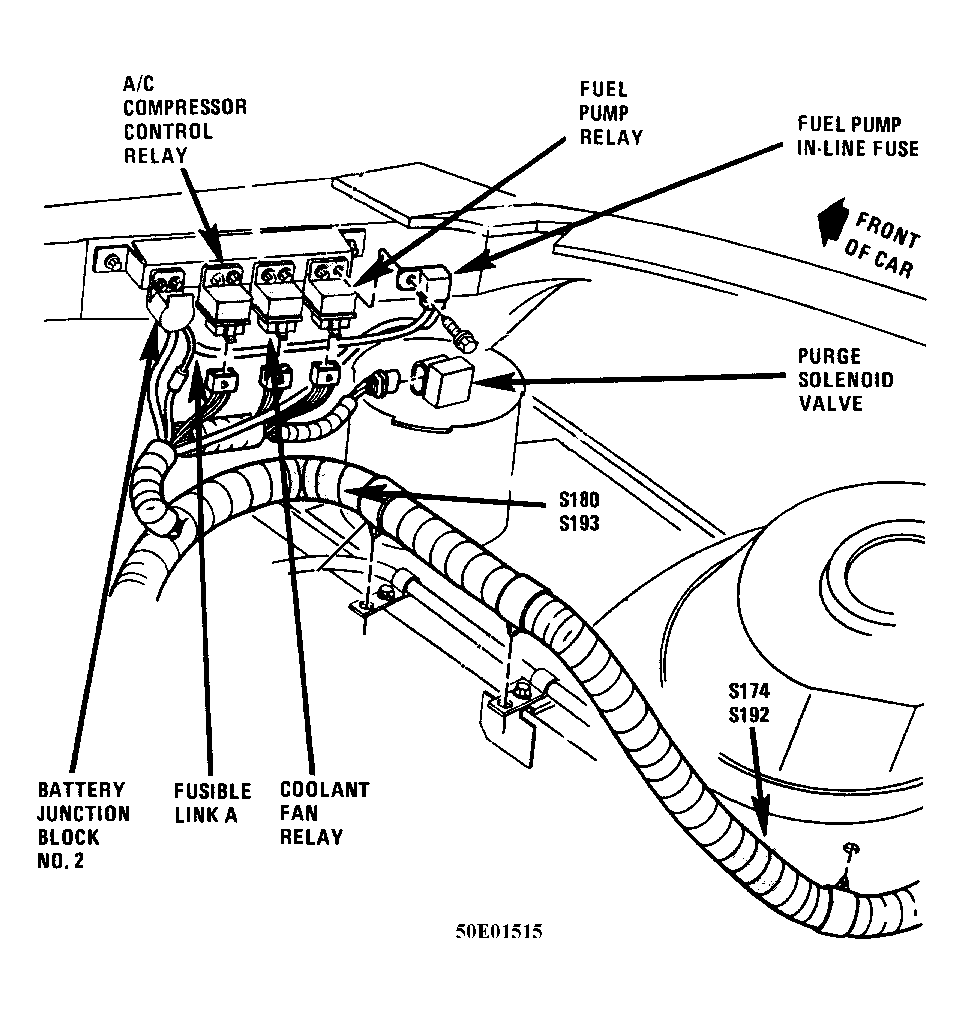 A/C COMPRESSOR CONTROL RELAY

FUEL PUMP RELAY

FUEL PUMP IN-LINE FUSE

FRONT OF CAR

PURGE SOLENOID VALVE

S180
S193

S174
S192

BATTERY JUNCTION BLOCK NO. 2

FUSIBLE LINK A

COOLANT FAN RELAY

50E01515