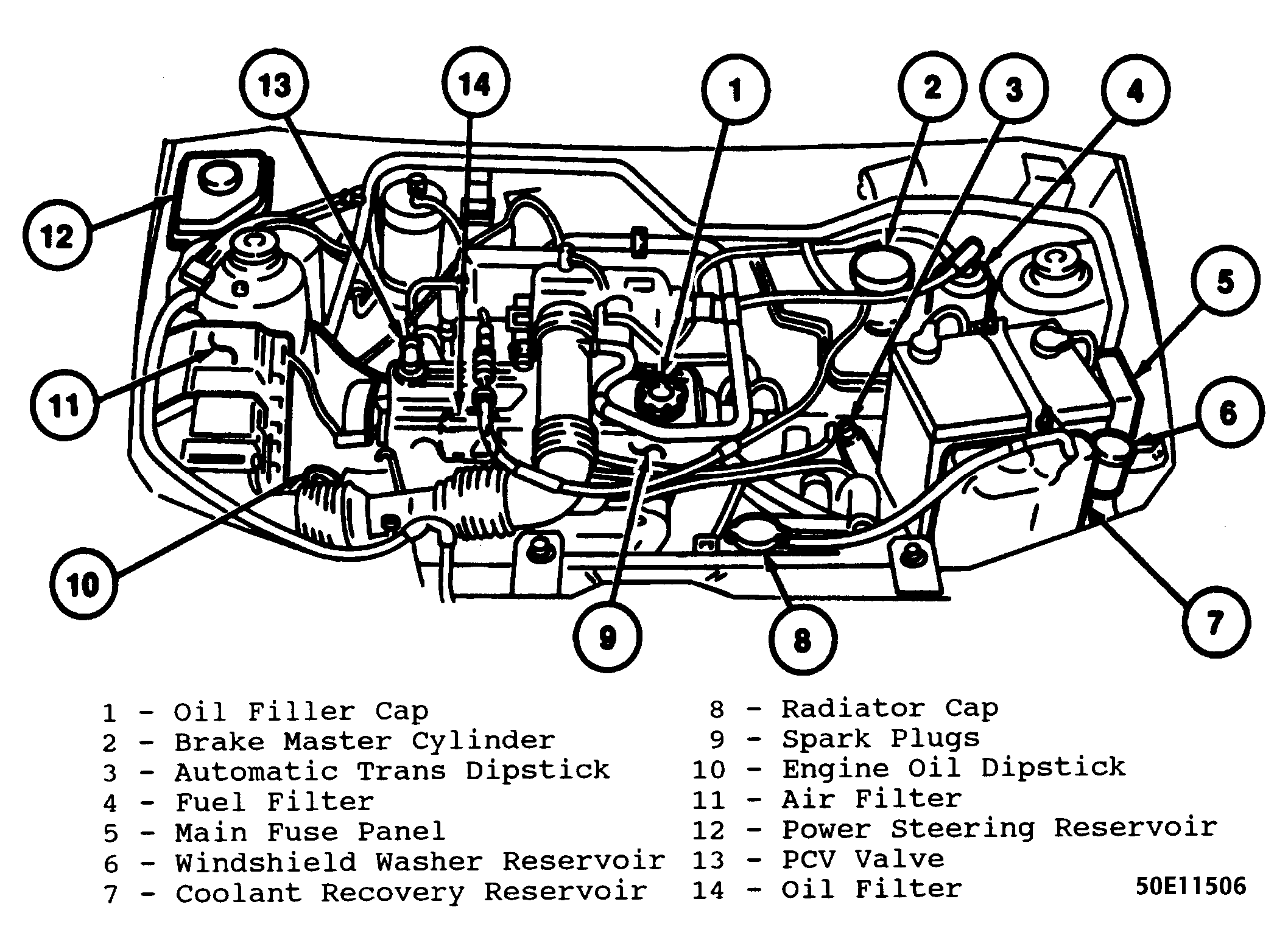 13
14
1
2
3
4
12
5
11
6
10
9
8
7

1 - Oil Filler Cap
2 - Brake Master Cylinder
3 - Automatic Trans Dipstick
4 - Fuel Filter
5 - Main Fuse Panel
6 - Windshield Washer Reservoir
7 - Coolant Recovery Reservoir

8 - Radiator Cap
9 - Spark Plugs
10 - Engine Oil Dipstick
11 - Air Filter
12 - Power Steering Reservoir
13 - PCV Valve
14 - Oil Filter

50E11506