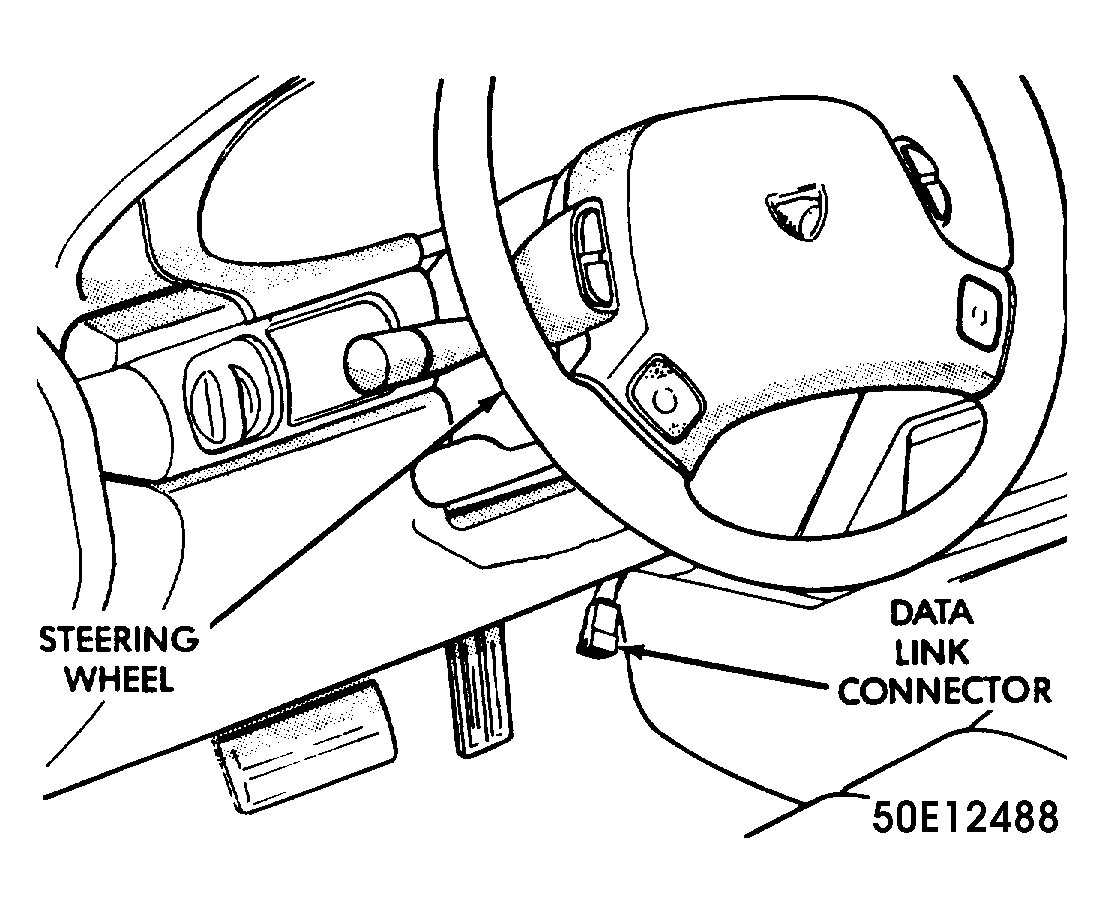 STEERING WHEEL

DATA LINK CONNECTOR

50E12488