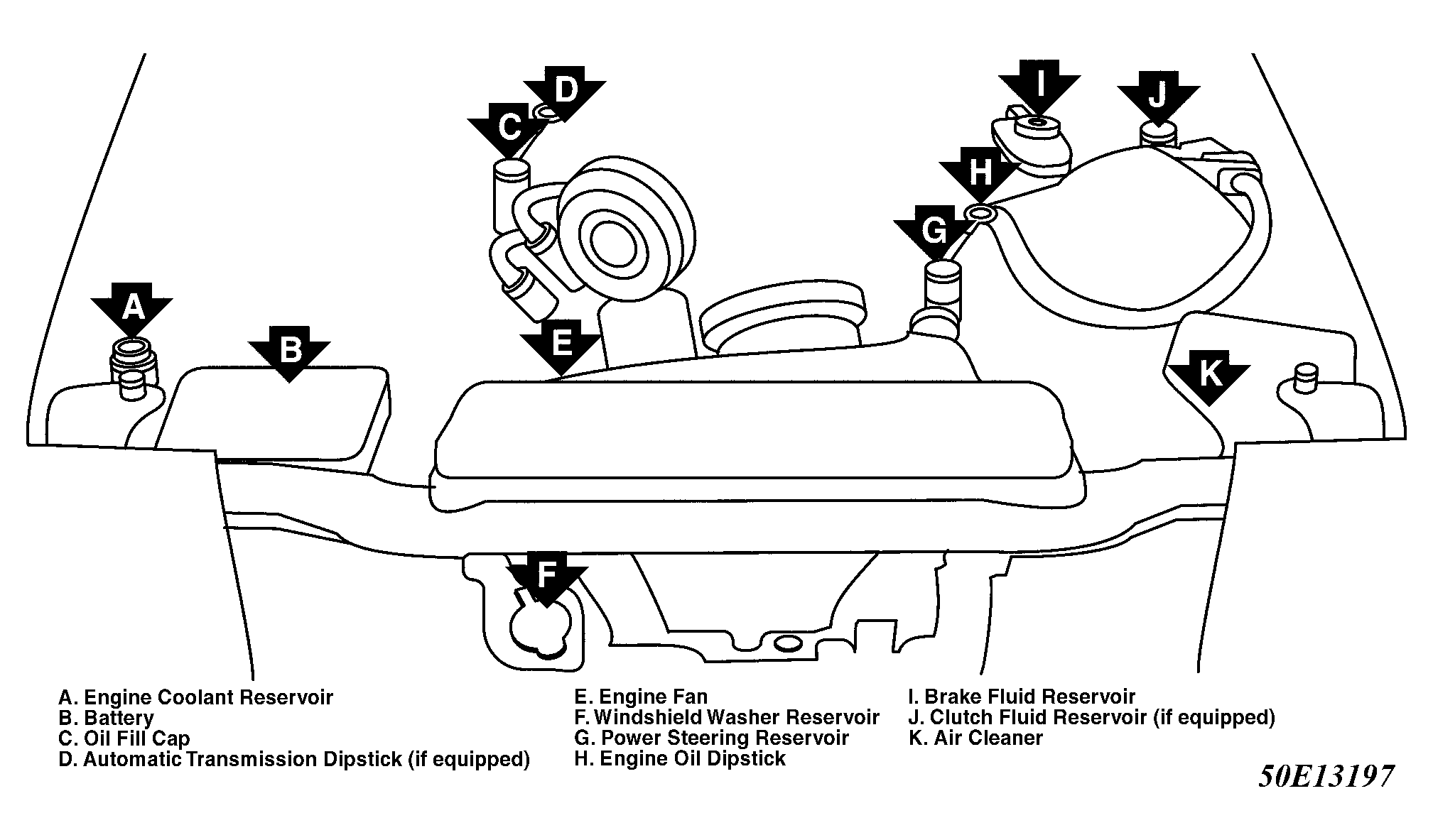 D
C
I
J
H
G
A
B
E
K
F

A. Engine Coolant Reservoir
B. Battery
C. Oil Fill Cap
D. Automatic Transmission Dipstick (if equipped)

E. Engine Fan
F. Windshield Washer Reservoir
G. Power Steering Reservoir
H. Engine Oil Dipstick

I. Brake Fluid Reservoir
J. Clutch Fluid Reservoir (if equipped)
K. Air Cleaner

50E13197