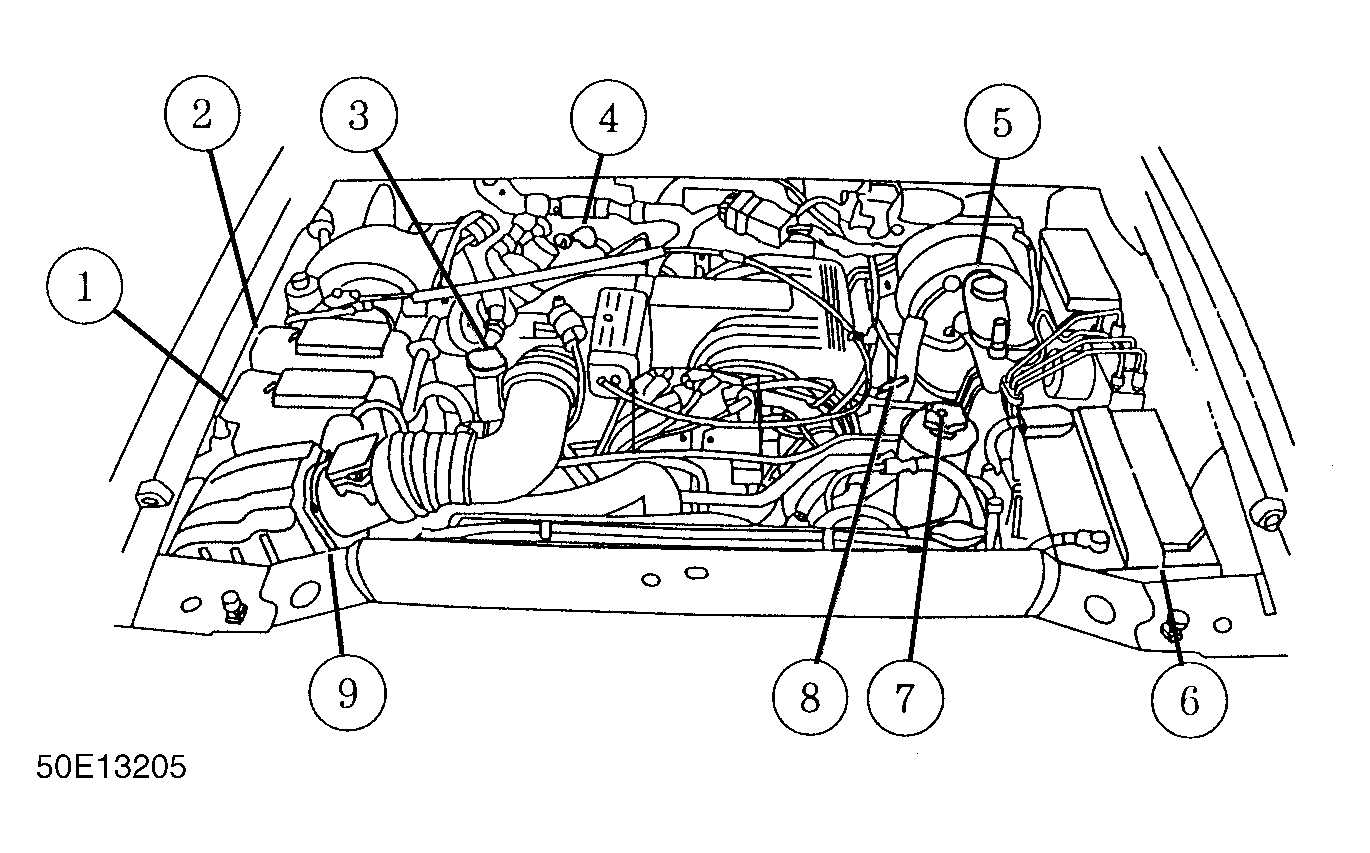 2
3
4
5
1
9
8
7
6
50E13205