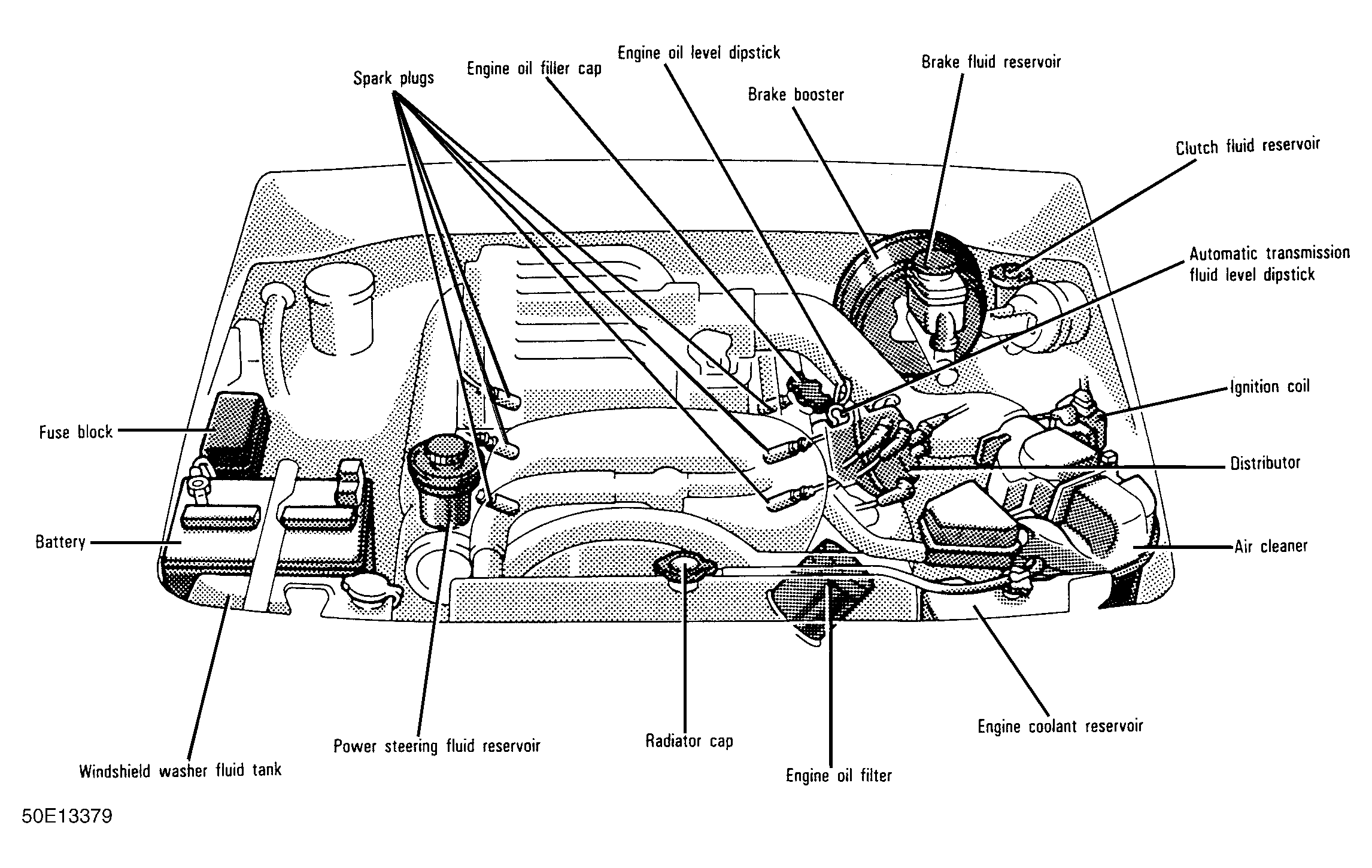 Spark plugs
Engine oil filler cap
Engine oil level dipstick
Brake booster
Brake fluid reservoir
Clutch fluid reservoir
Automatic transmission fluid level dipstick
Ignition coil
Distributor
Air cleaner
Fuse block
Battery
Windshield washer fluid tank
Power steering fluid reservoir
Radiator cap
Engine oil filter
Engine coolant reservoir
50E13379