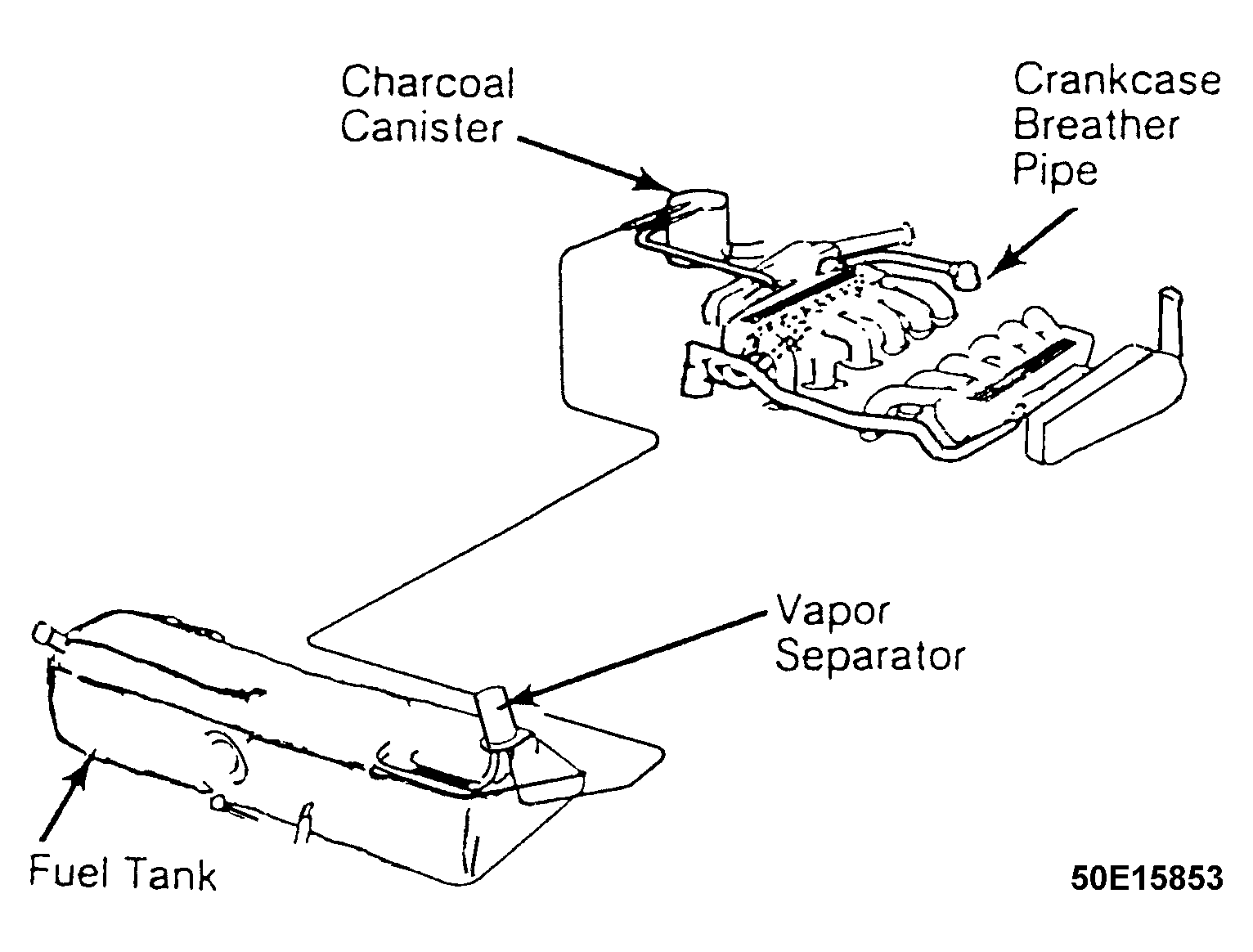 Charcoal Canister

Crankcase Breather Pipe

Vapor Separator

Fuel Tank

50E15853