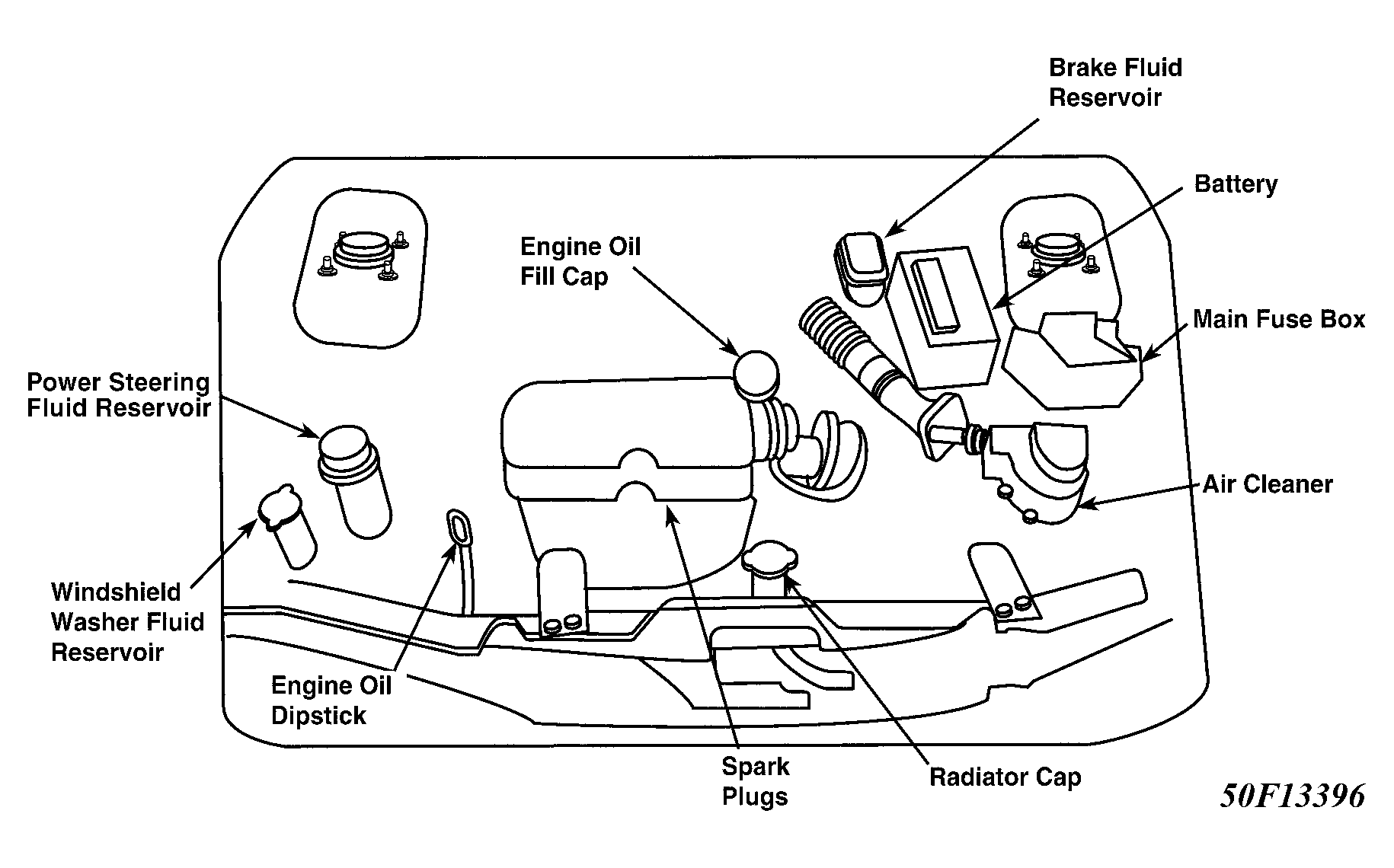 Brake Fluid Reservoir

Battery

Engine Oil Fill Cap

Main Fuse Box

Power Steering Fluid Reservoir

Air Cleaner

Windshield Washer Fluid Reservoir

Engine Oil Dipstick

Spark Plugs

Radiator Cap

50F13396