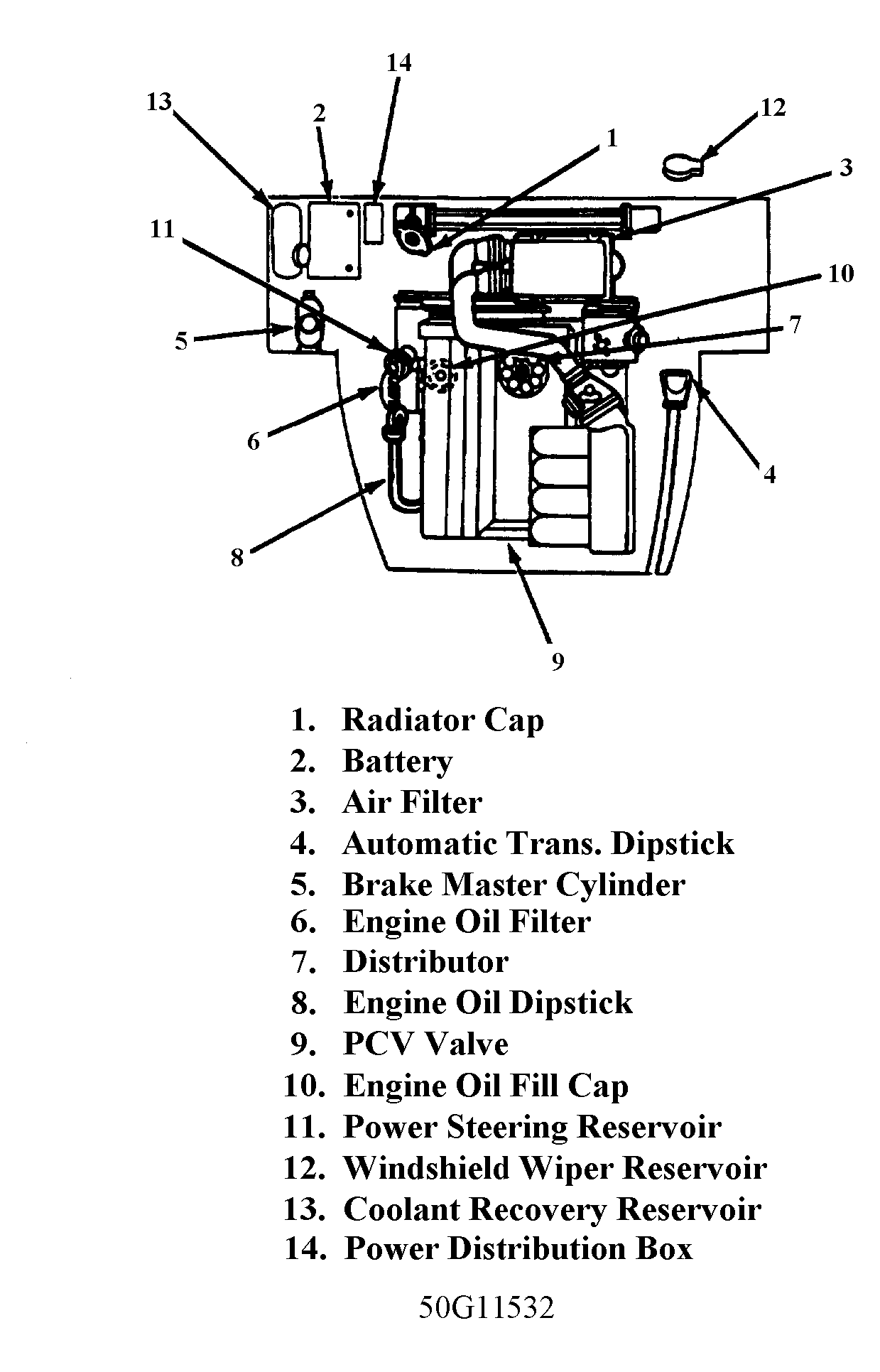 14
13
2
12
1
3
11
10
5
7
6
4
8
9

1. Radiator Cap
2. Battery
3. Air Filter
4. Automatic Trans. Dipstick
5. Brake Master Cylinder
6. Engine Oil Filter
7. Distributor
8. Engine Oil Dipstick
9. PCV Valve
10. Engine Oil Fill Cap
11. Power Steering Reservoir
12. Windshield Wiper Reservoir
13. Coolant Recovery Reservoir
14. Power Distribution Box

50G11532