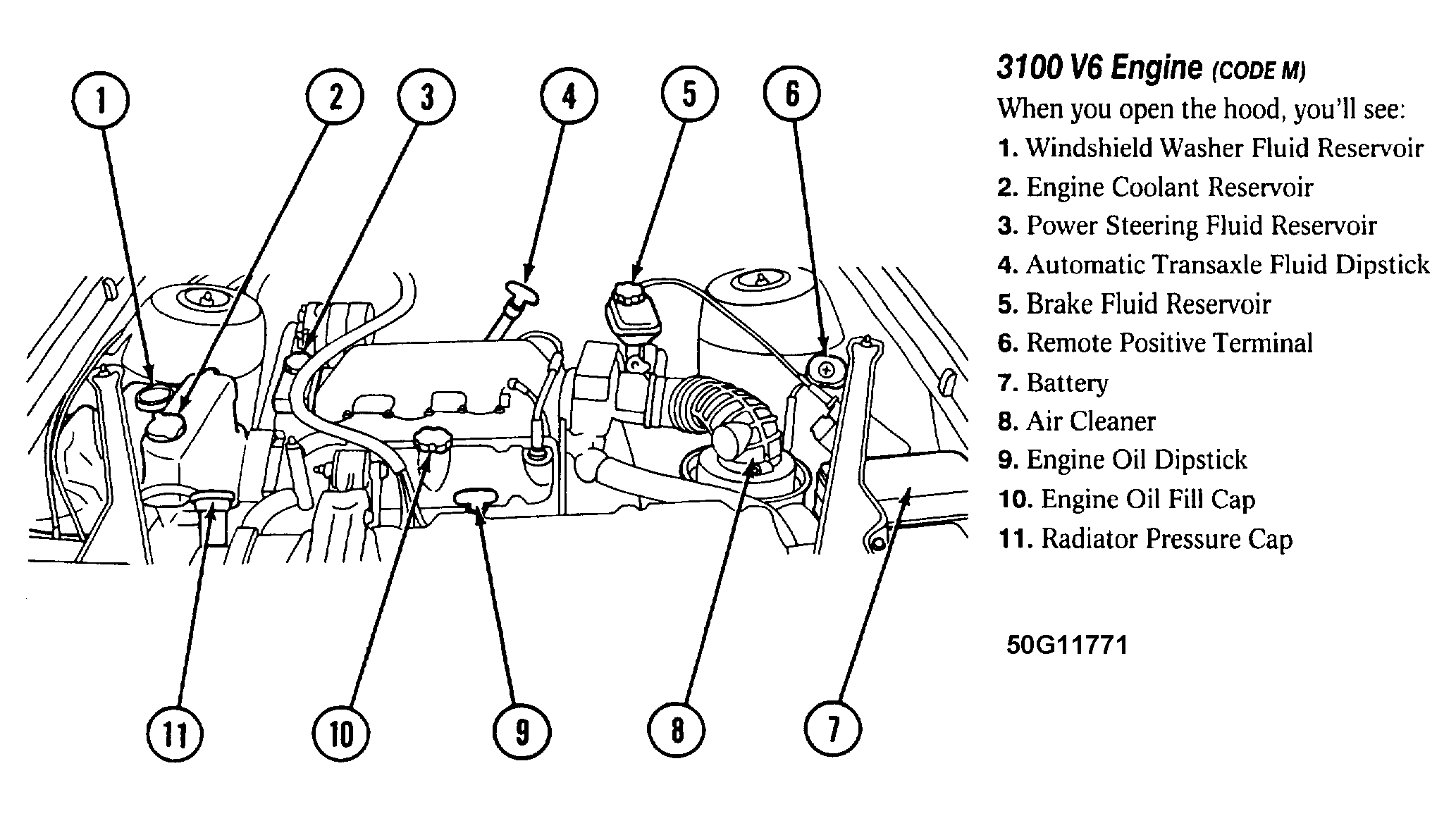 1
2
3
4
5
6

11
10
9
8
7

3100 V6 Engine (CODE M)

When you open the hood, you'll see:

1. Windshield Washer Fluid Reservoir
2. Engine Coolant Reservoir
3. Power Steering Fluid Reservoir
4. Automatic Transaxle Fluid Dipstick
5. Brake Fluid Reservoir
6. Remote Positive Terminal
7. Battery
8. Air Cleaner
9. Engine Oil Dipstick
10. Engine Oil Fill Cap
11. Radiator Pressure Cap

50G11771