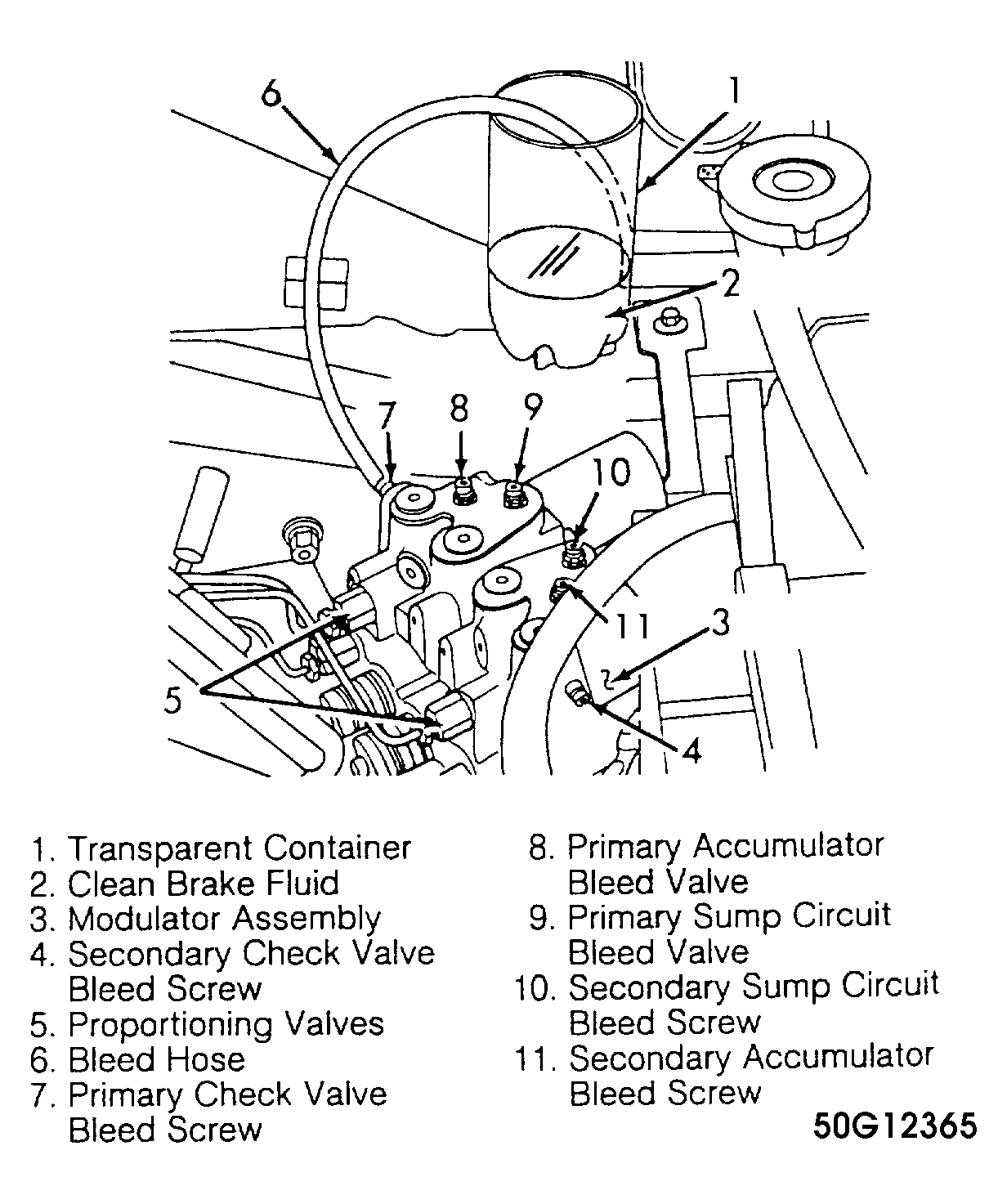 6
1
2
7
8
9
10
11
3
5
4

1. Transparent Container
2. Clean Brake Fluid
3. Modulator Assembly
4. Secondary Check Valve Bleed Screw
5. Proportioning Valves
6. Bleed Hose
7. Primary Check Valve Bleed Screw

8. Primary Accumulator Bleed Valve
9. Primary Sump Circuit Bleed Valve
10. Secondary Sump Circuit Bleed Screw
11. Secondary Accumulator Bleed Screw

50G12365