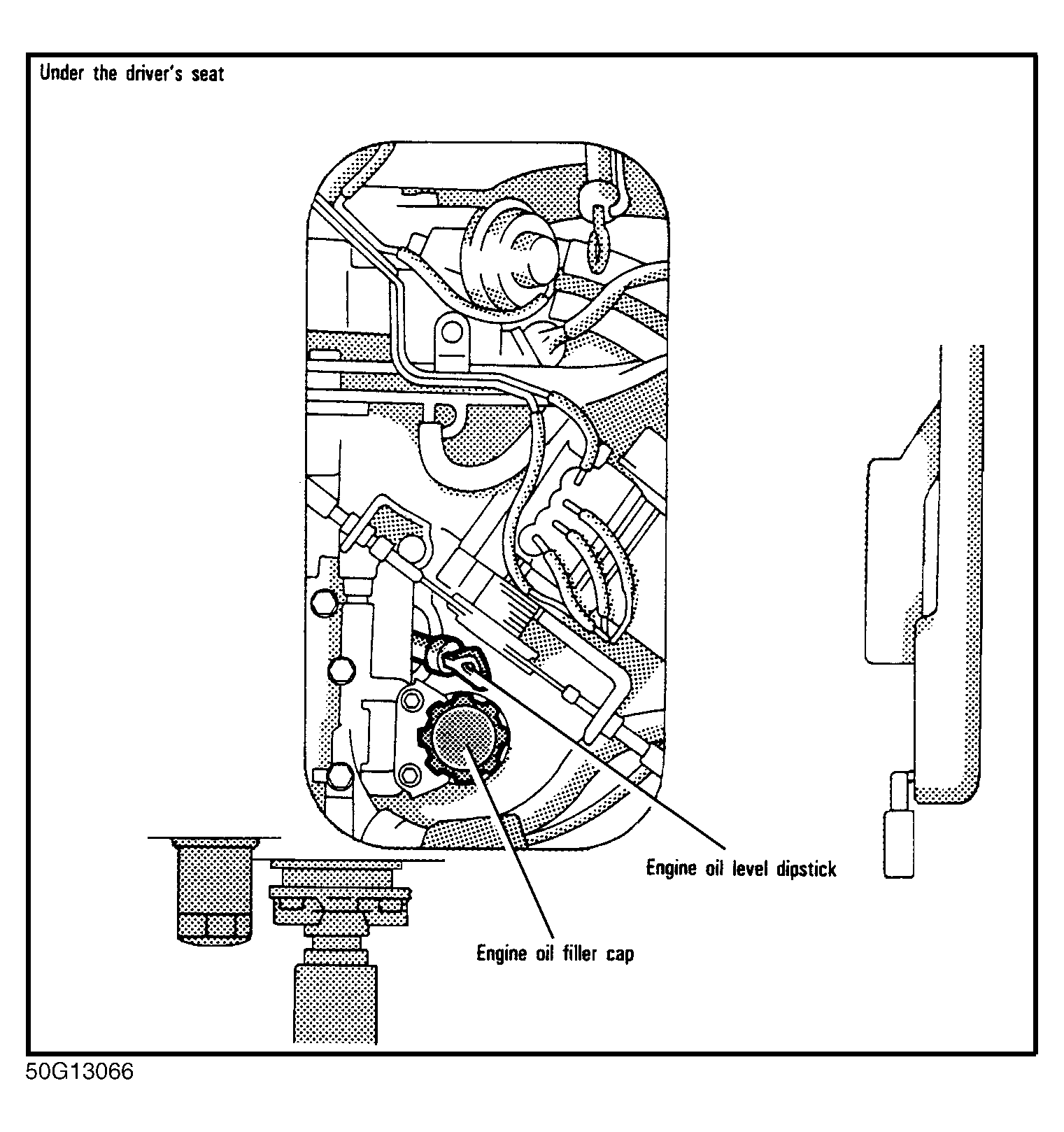 Under the driver's seat

Engine oil level dipstick

Engine oil filler cap

50G13066