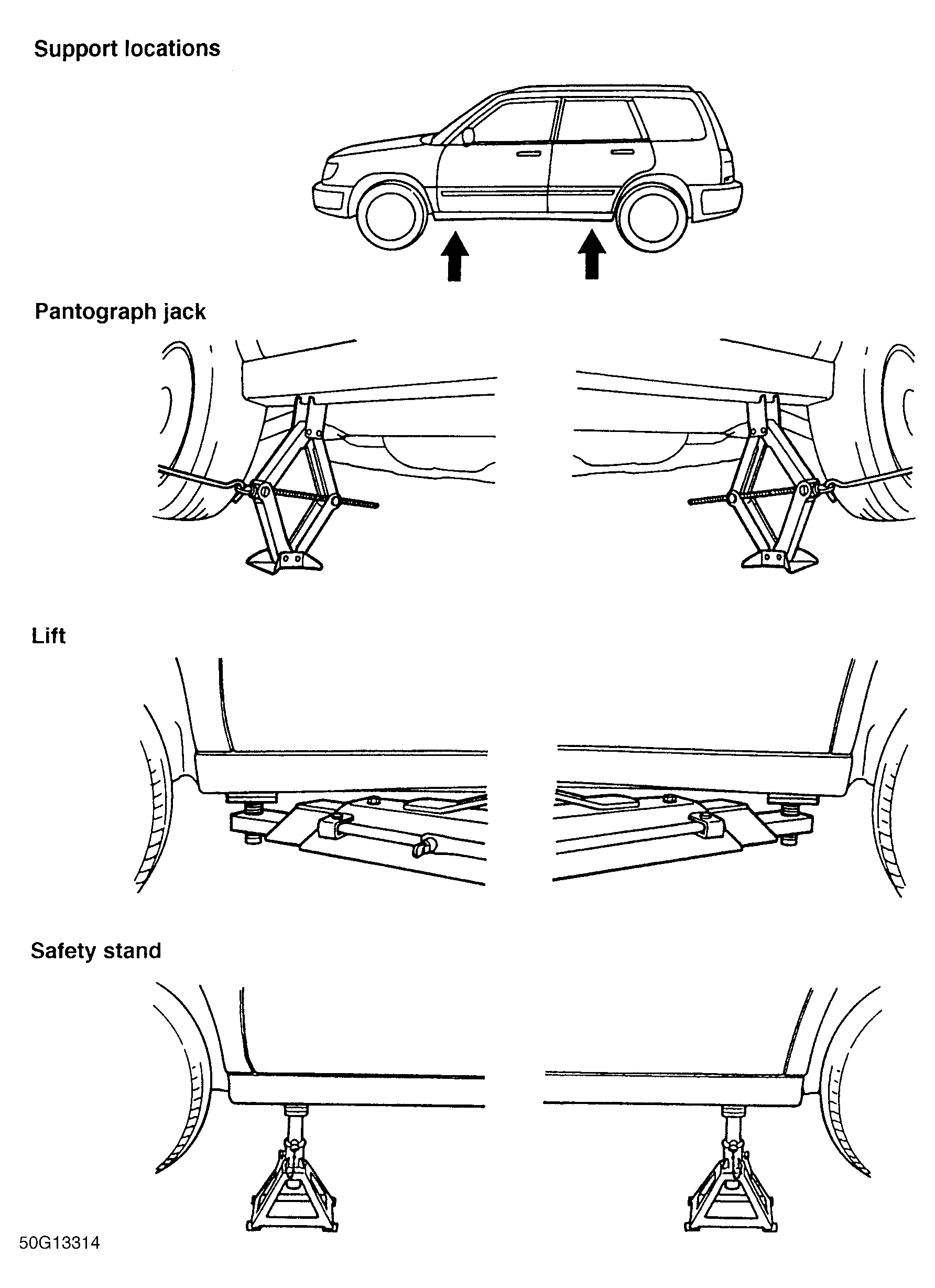 Support locations

Pantograph jack

Lift

Safety stand

50G13314