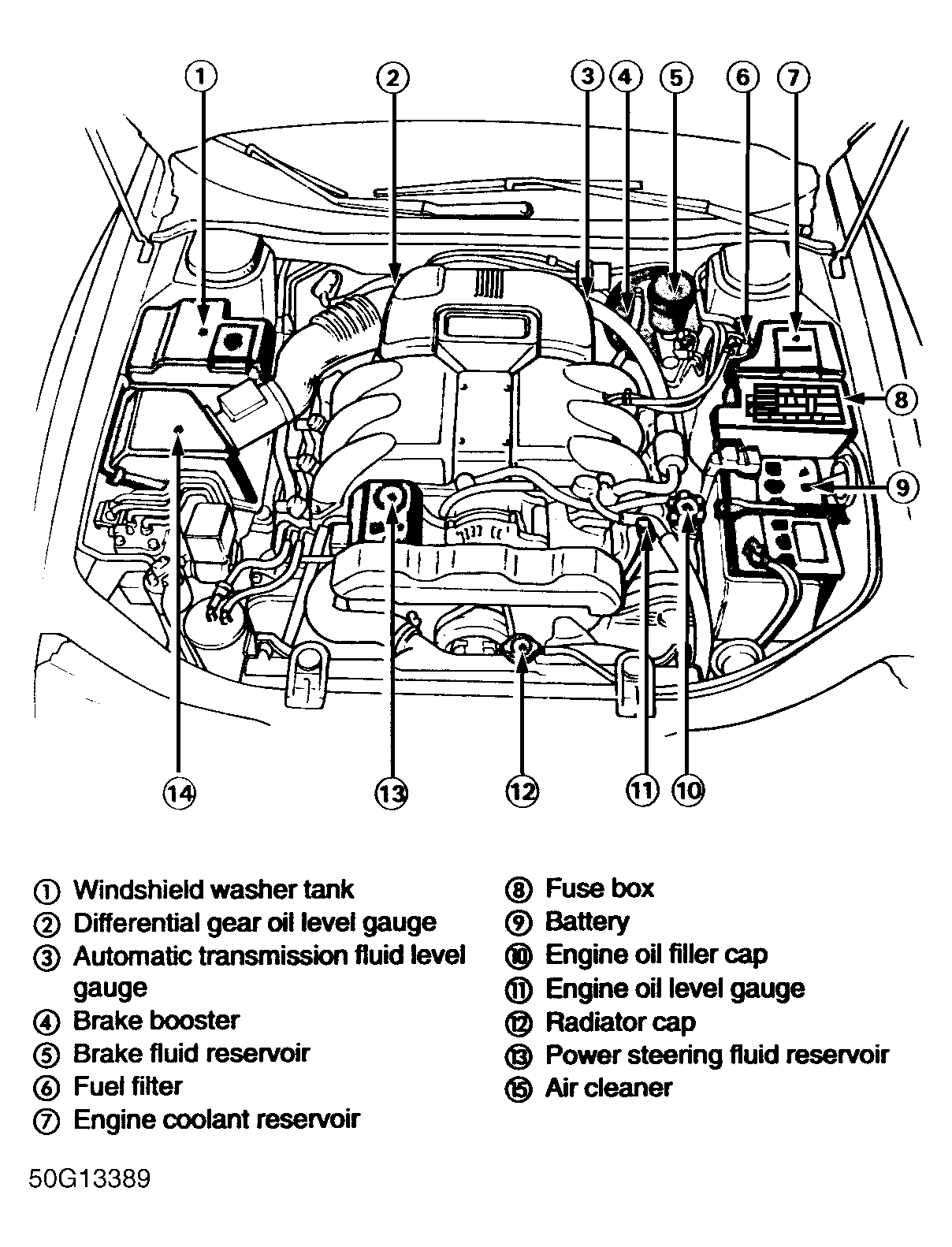 1 2 3 4 5 6 7
8
9
14 13 12 11 10

① Windshield washer tank
② Differential gear oil level gauge
③ Automatic transmission fluid level gauge
④ Brake booster
⑤ Brake fluid reservoir
⑥ Fuel filter
⑦ Engine coolant reservoir

⑧ Fuse box
⑨ Battery
⑩ Engine oil filler cap
⑪ Engine oil level gauge
⑫ Radiator cap
⑬ Power steering fluid reservoir
⑮ Air cleaner

50G13389