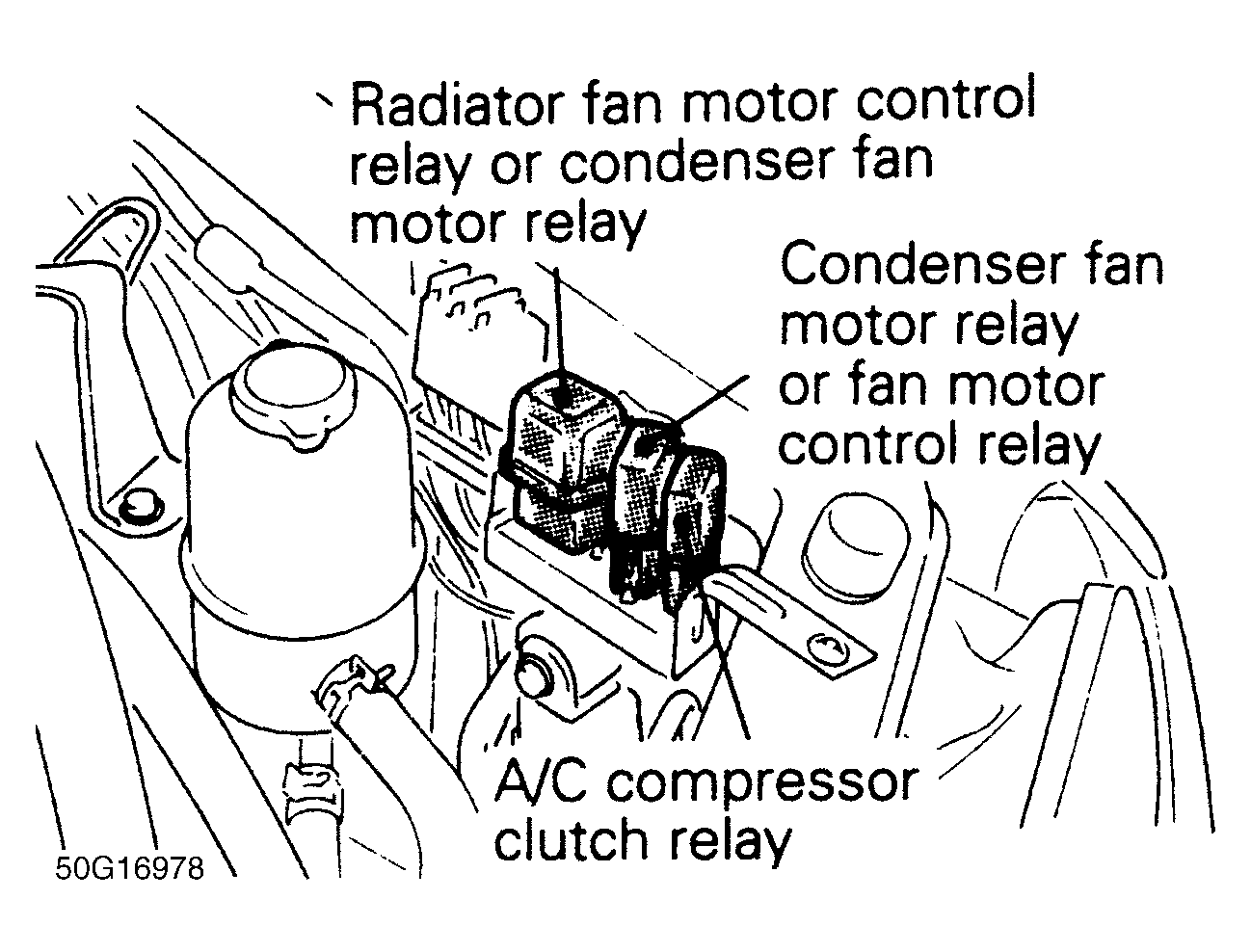 Radiator fan motor control relay or condenser fan motor relay

Condenser fan motor relay or fan motor control relay

A/C compressor clutch relay

50G16978