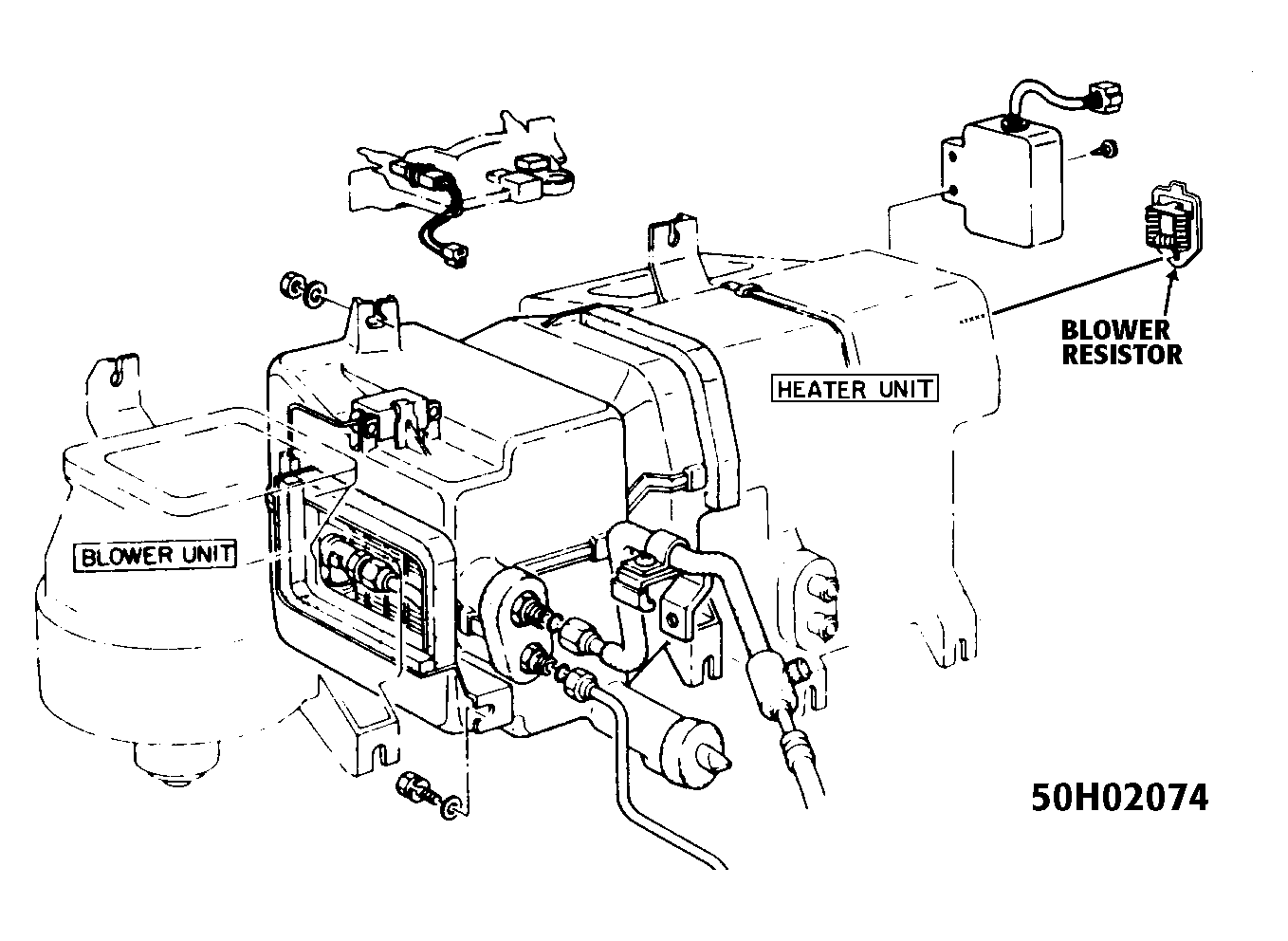 BLOWER RESISTOR

HEATER UNIT

BLOWER UNIT

50H02074