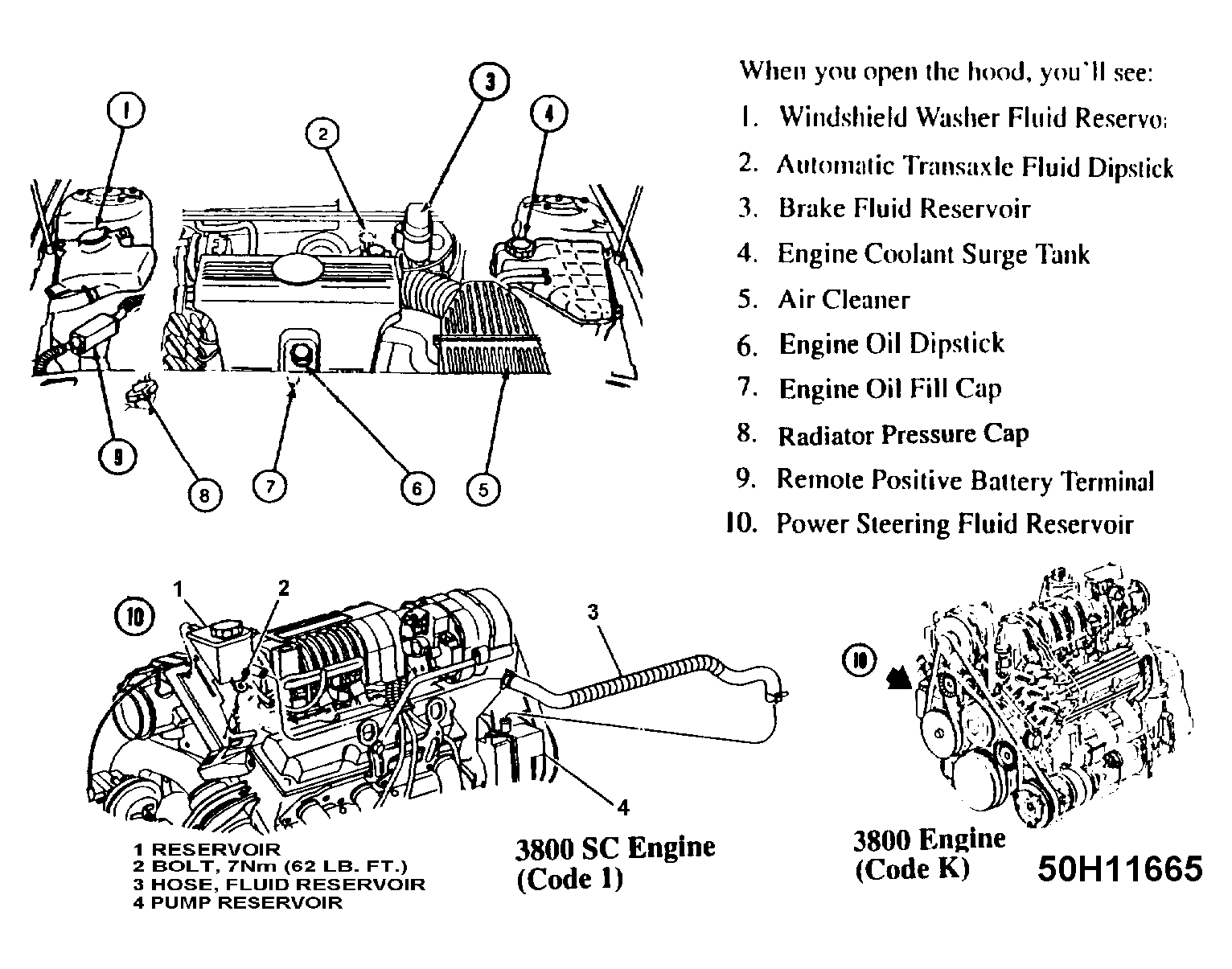 1
2
3
4
9
8
7
6
5

When you open the hood, you'll see:

1. Windshield Washer Fluid Reservoi

2. Automatic Transaxle Fluid Dipstick

3. Brake Fluid Reservoir

4. Engine Coolant Surge Tank

5. Air Cleaner

6. Engine Oil Dipstick

7. Engine Oil Fill Cap

8. Radiator Pressure Cap

9. Remote Positive Battery Terminal

10. Power Steering Fluid Reservoir

10
1
2
3
4

1 RESERVOIR
2 BOLT, 7Nm (62 LB. FT.)
3 HOSE, FLUID RESERVOIR
4 PUMP RESERVOIR

3800 SC Engine
(Code 1)

10

3800 Engine
(Code K)

50H11665