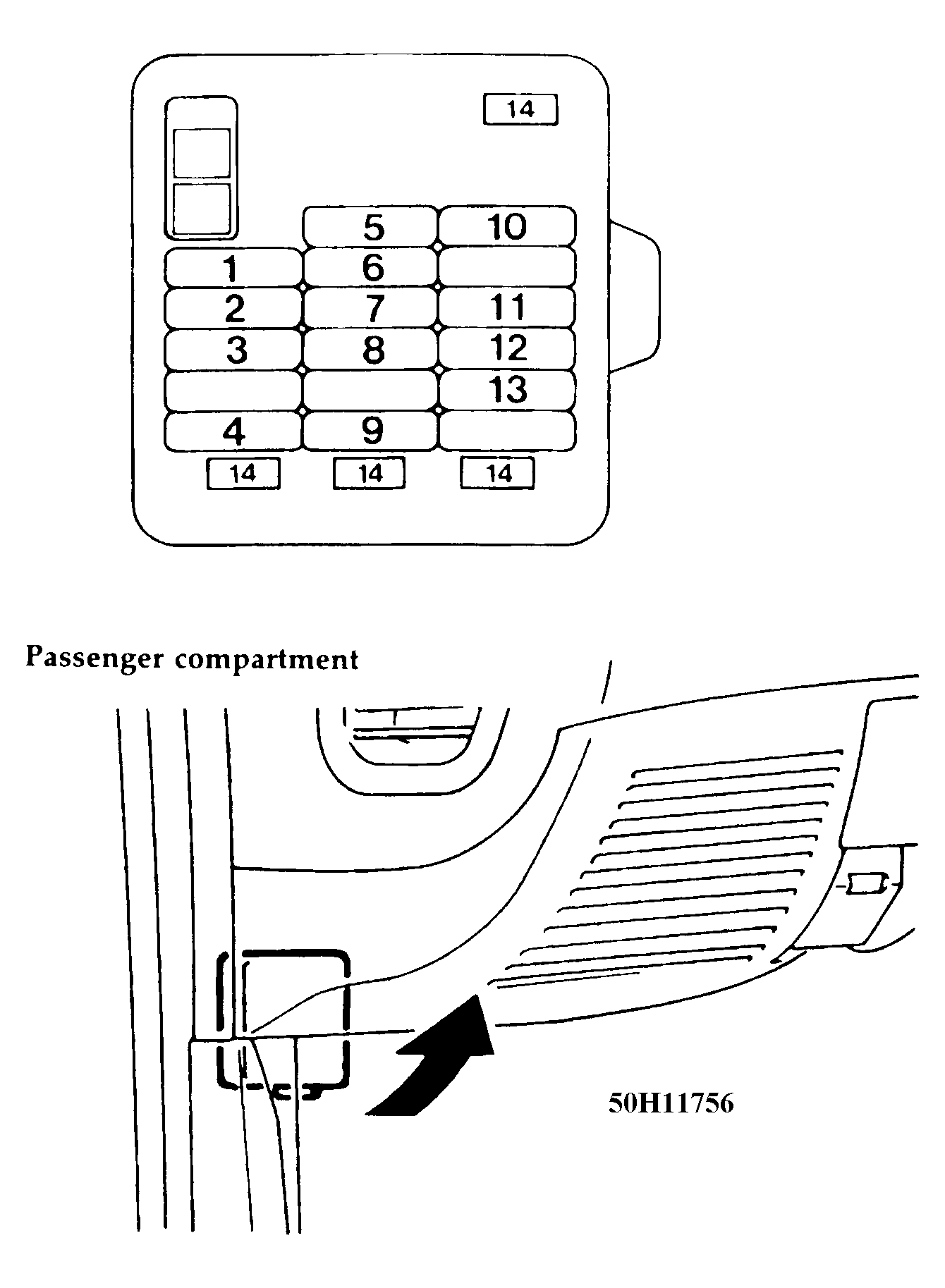 14

5
10
1
6
2
7
11
3
8
12
13
4
9

14
14
14

Passenger compartment

50H11756