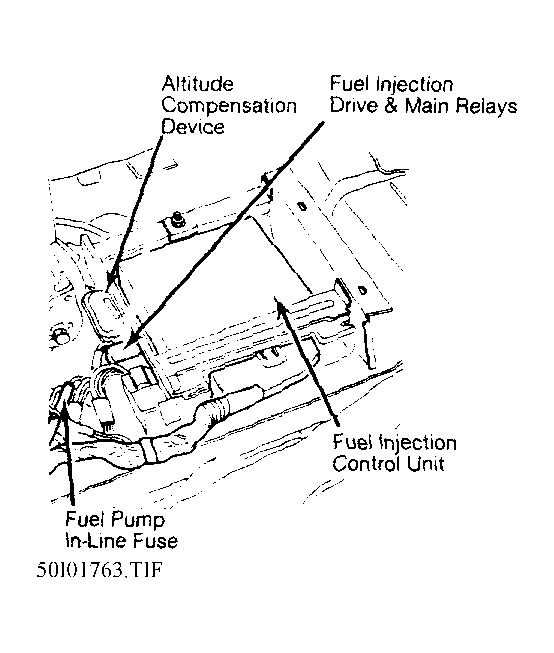 Altitude Compensation Device

Fuel Injection Drive & Main Relays

Fuel Injection Control Unit

Fuel Pump In-Line Fuse

50I01763.TIF