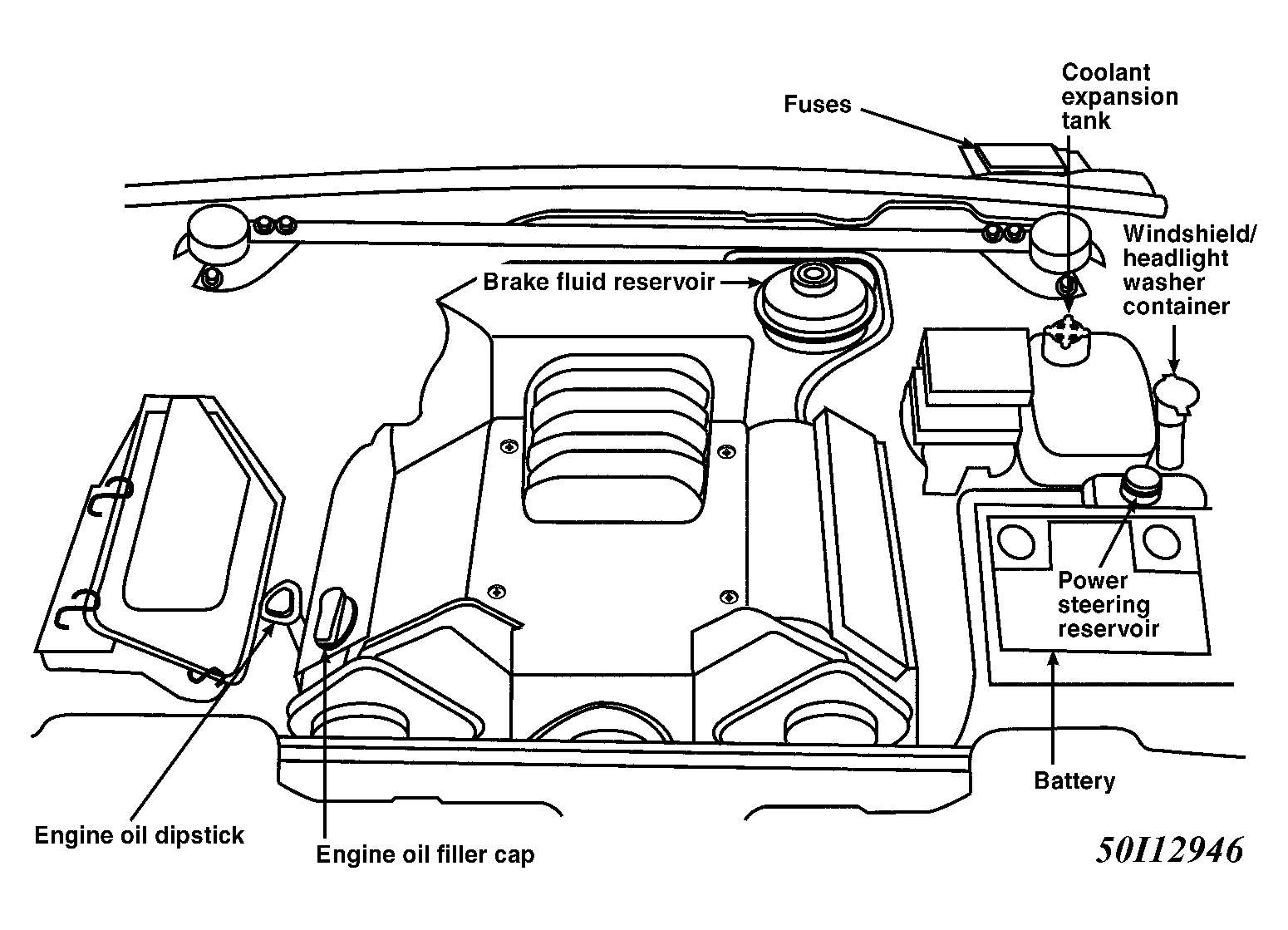 Fuses

Coolant expansion tank

Windshield/ headlight washer container

Brake fluid reservoir

Power steering reservoir

Battery

Engine oil dipstick

Engine oil filler cap

50I12946