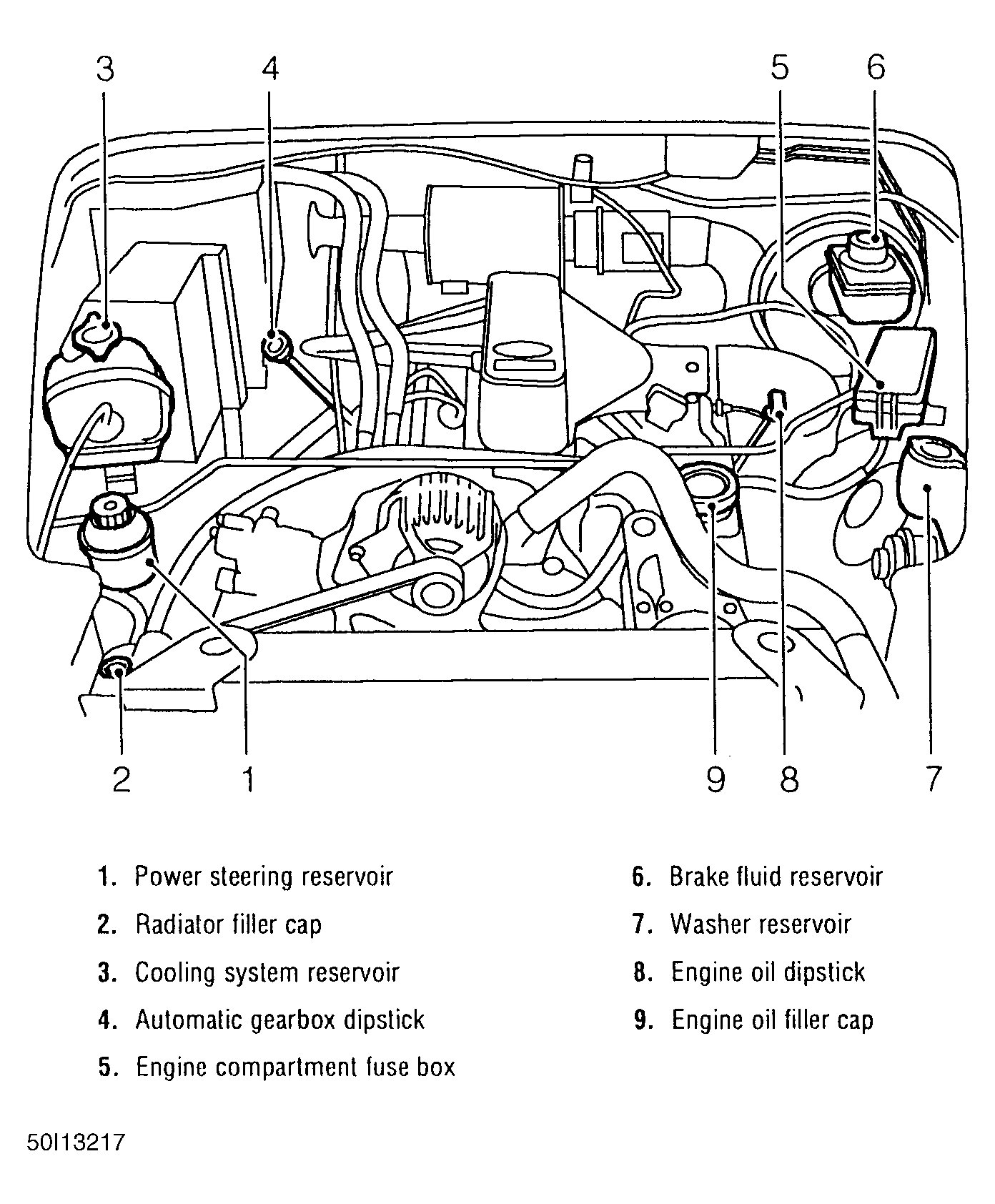 3 4 5 6

2 1 9 8 7

1. Power steering reservoir
2. Radiator filler cap
3. Cooling system reservoir
4. Automatic gearbox dipstick
5. Engine compartment fuse box

6. Brake fluid reservoir
7. Washer reservoir
8. Engine oil dipstick
9. Engine oil filler cap

50I13217