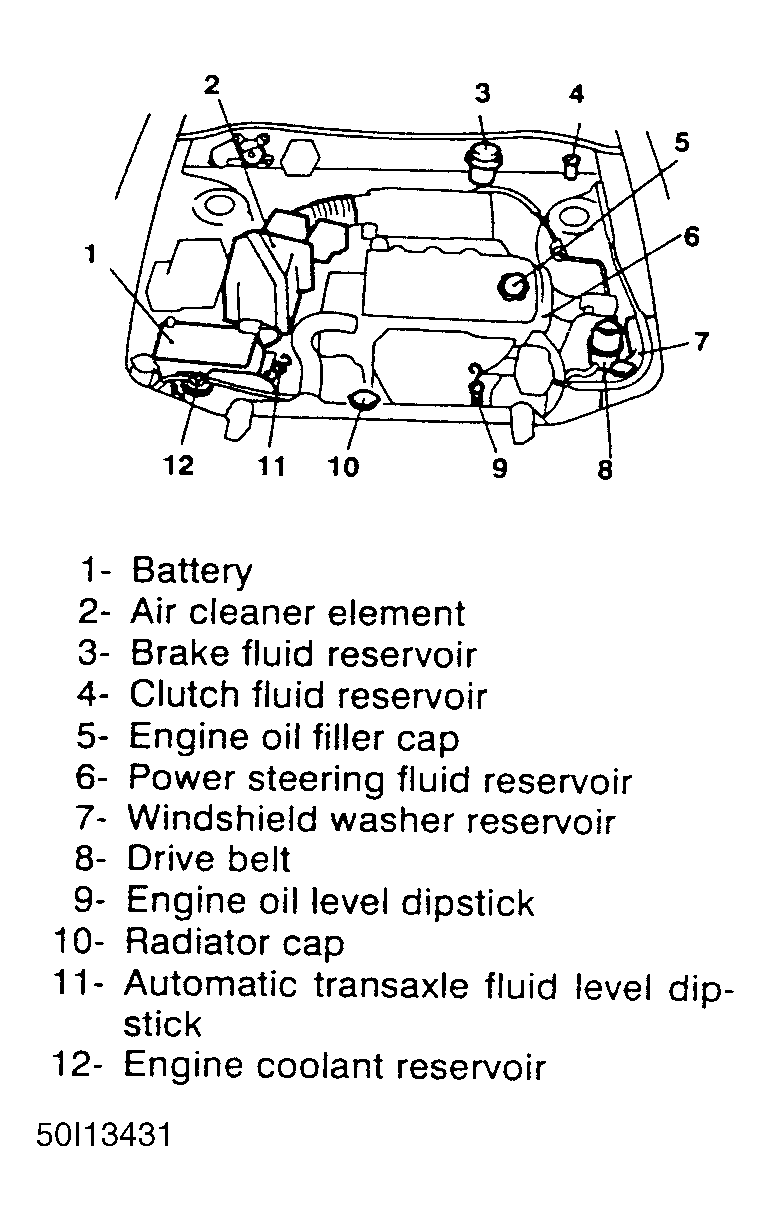 2
3
4
5
6
1
7
12
11
10
9
8

1- Battery
2- Air cleaner element
3- Brake fluid reservoir
4- Clutch fluid reservoir
5- Engine oil filler cap
6- Power steering fluid reservoir
7- Windshield washer reservoir
8- Drive belt
9- Engine oil level dipstick
10- Radiator cap
11- Automatic transaxle fluid level dipstick
12- Engine coolant reservoir

50I13431