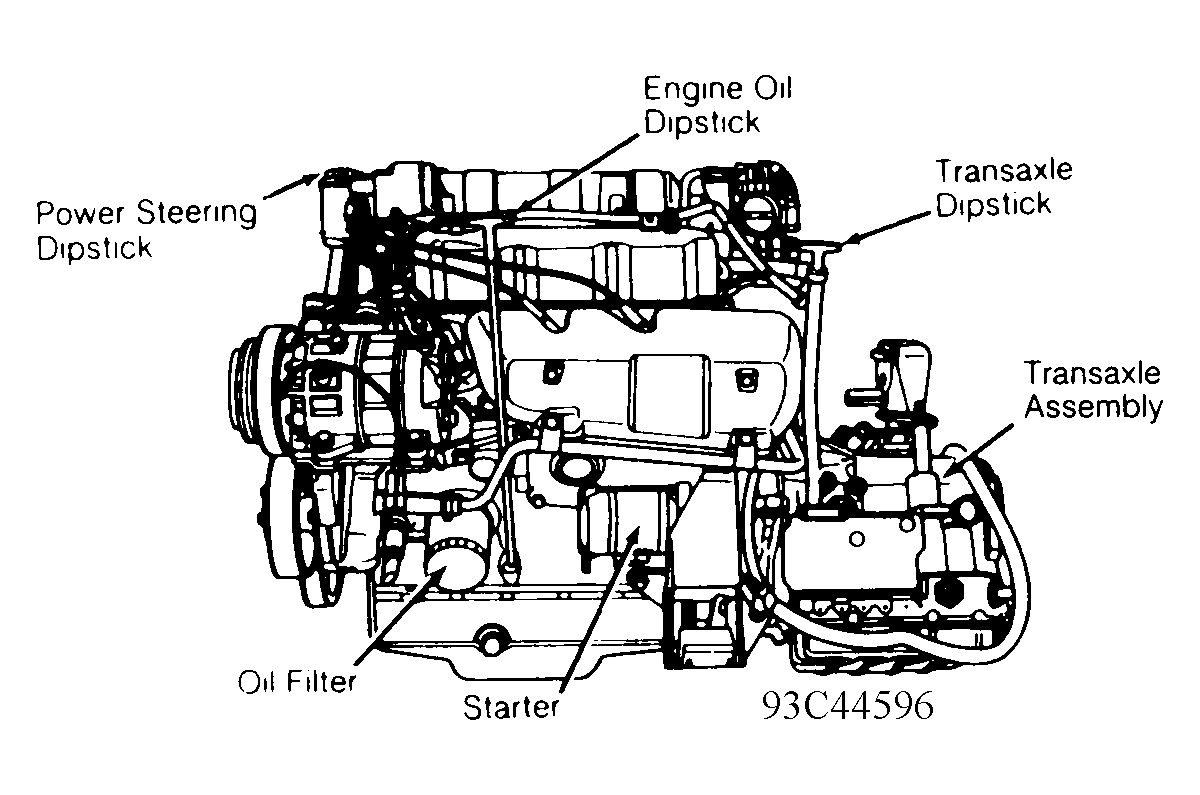 Engine Oil Dipstick

Power Steering Dipstick

Transaxle Dipstick

Transaxle Assembly

Oil Filter

Starter

93C44596