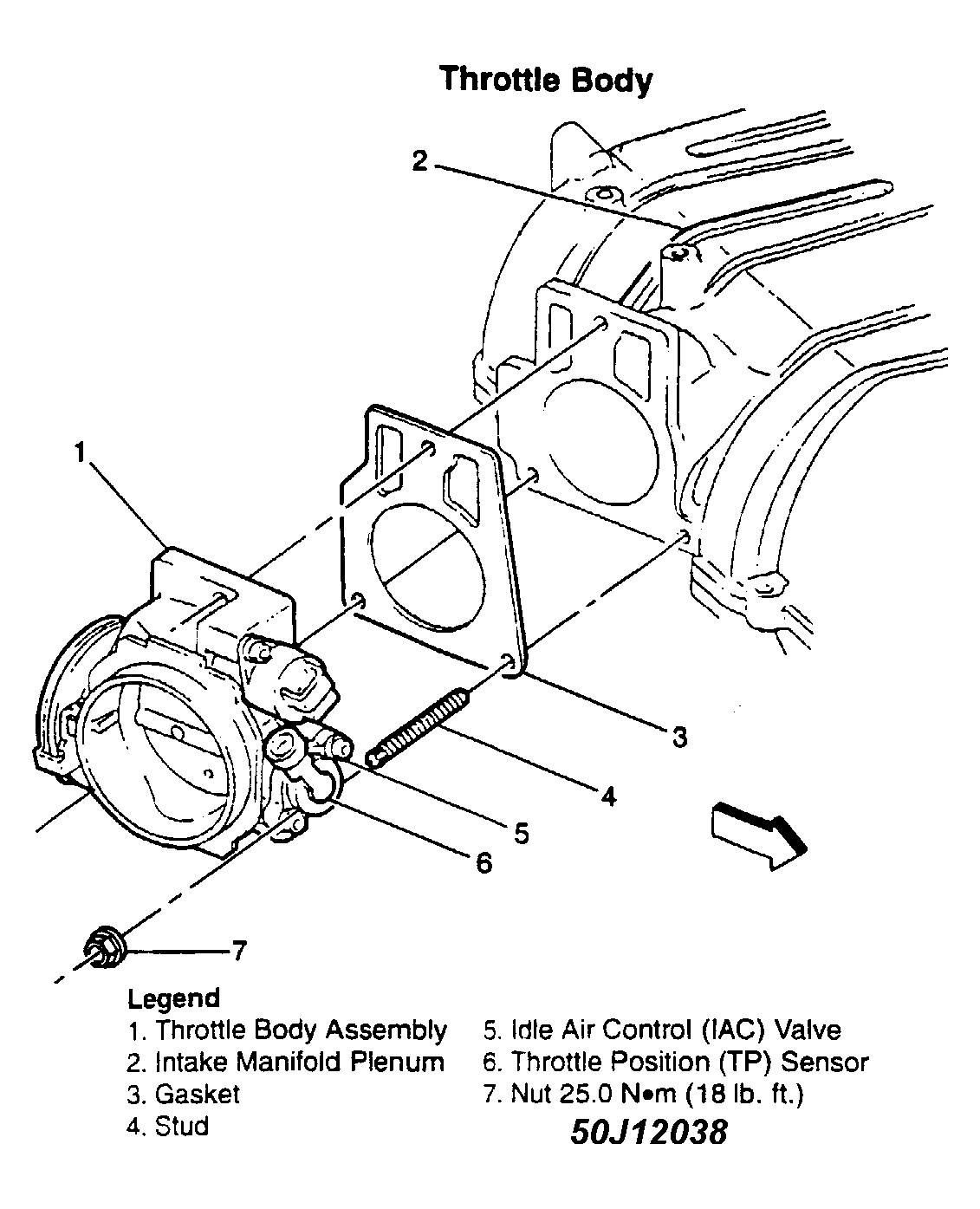 Throttle Body

2

1

3

4

5

6

7

Legend
1. Throttle Body Assembly
2. Intake Manifold Plenum
3. Gasket
4. Stud

5. Idle Air Control (IAC) Valve
6. Throttle Position (TP) Sensor
7. Nut 25.0 N•m (18 lb. ft.)

50J12038