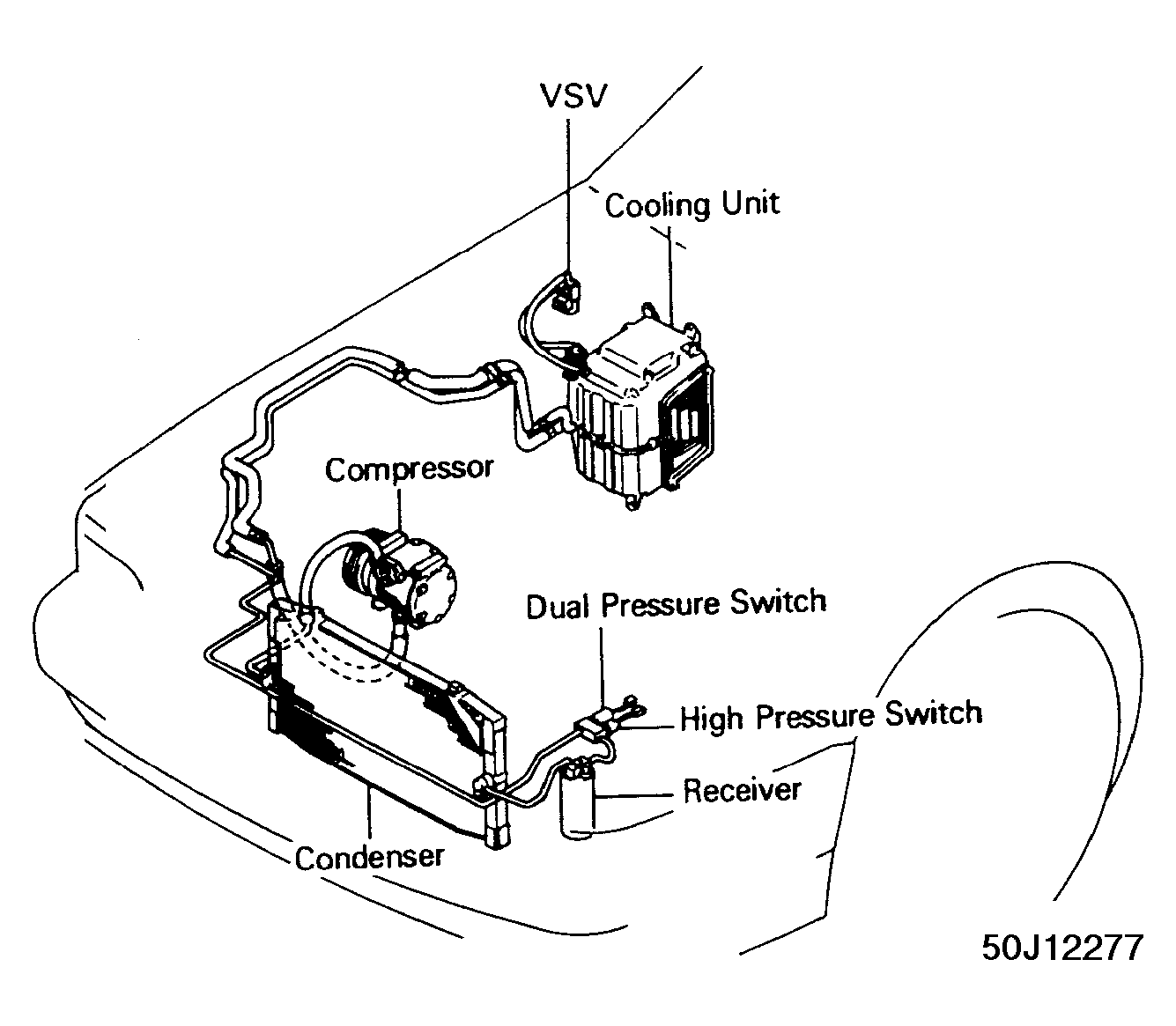 VSV
Cooling Unit
Compressor
Dual Pressure Switch
High Pressure Switch
Receiver
Condenser
50J12277