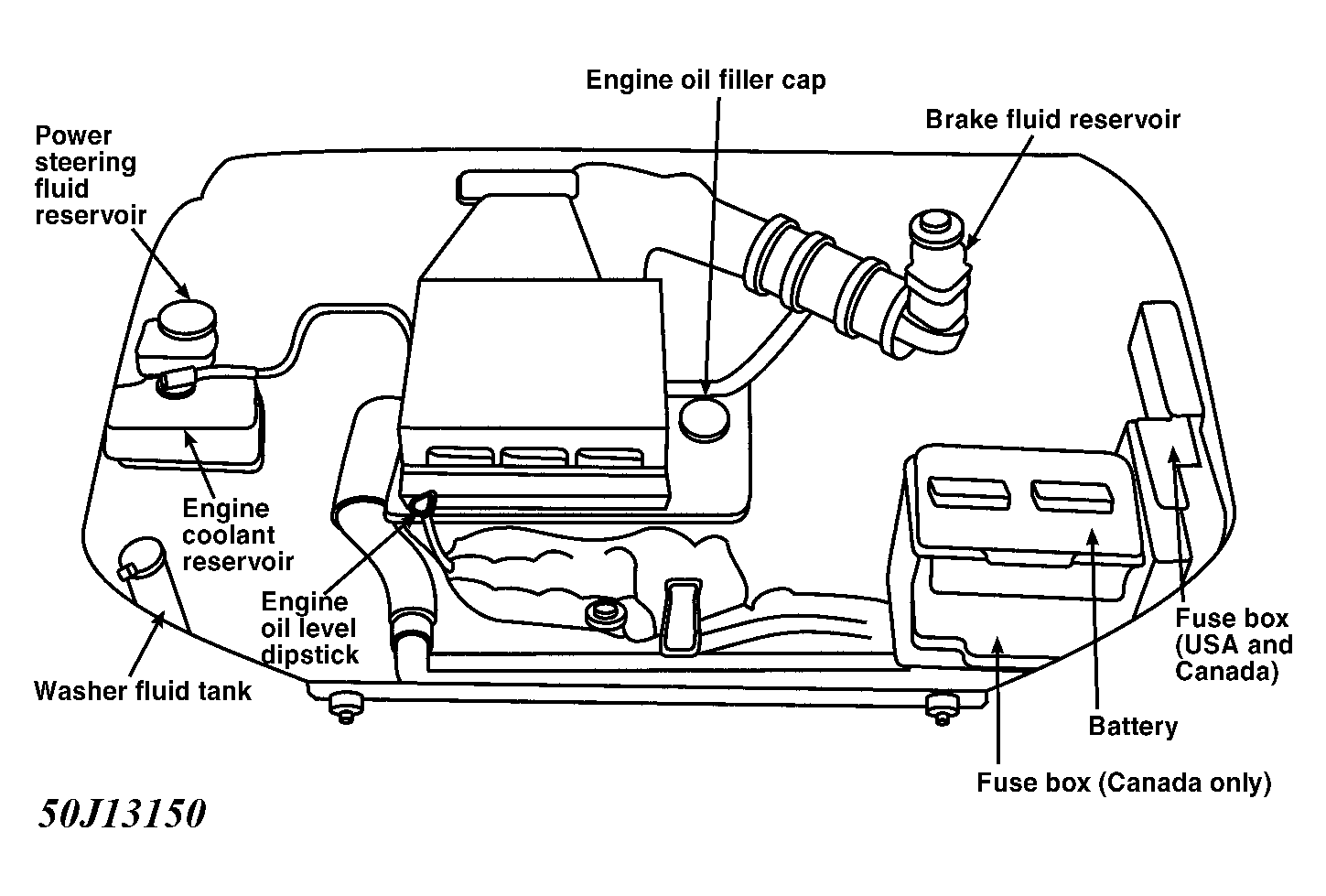 Engine oil filler cap

Brake fluid reservoir

Power steering fluid reservoir

Engine coolant reservoir

Engine oil level dipstick

Washer fluid tank

Fuse box (USA and Canada)

Battery

Fuse box (Canada only)

50J13150