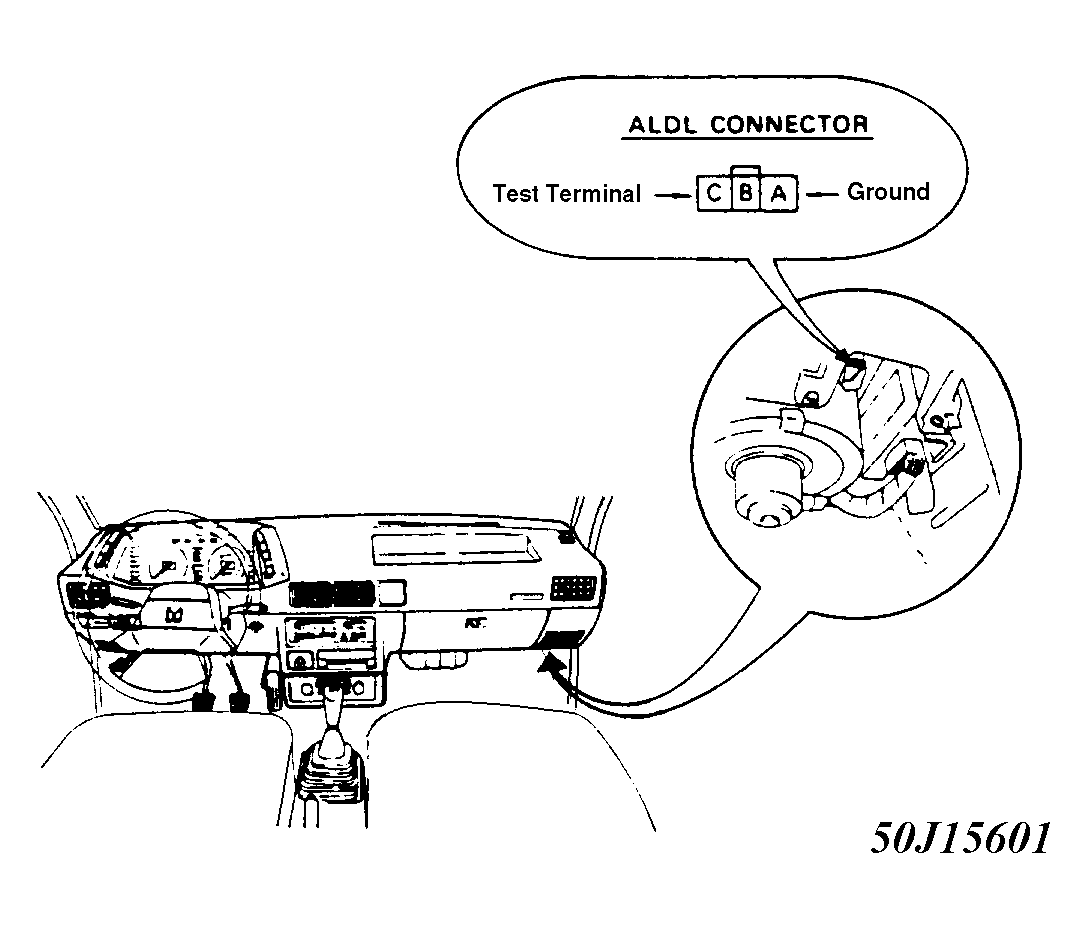 ALDL CONNECTOR

Test Terminal C B A Ground

50J15601