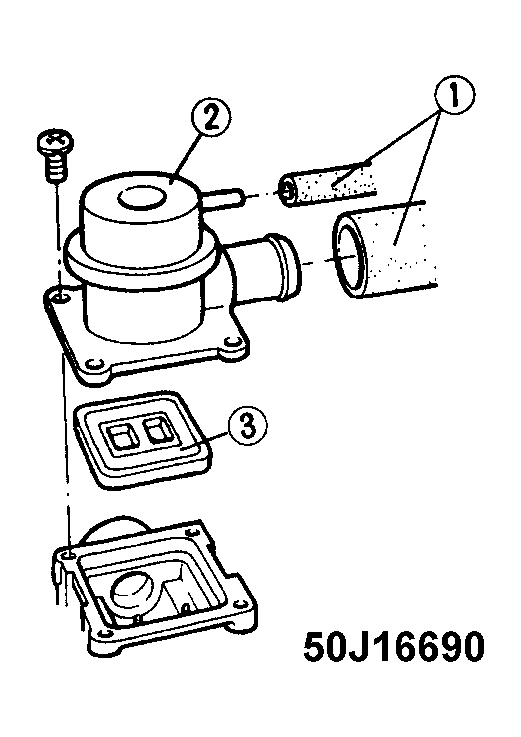 1
2
3
50J16690