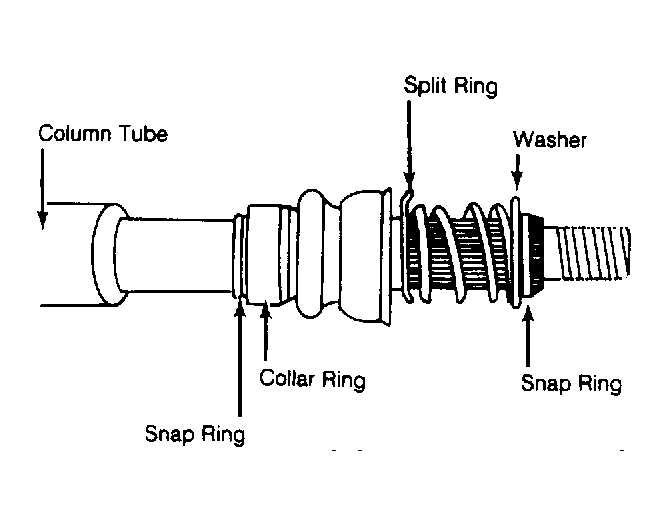 Split Ring

Column Tube

Washer

Collar Ring

Snap Ring

Snap Ring