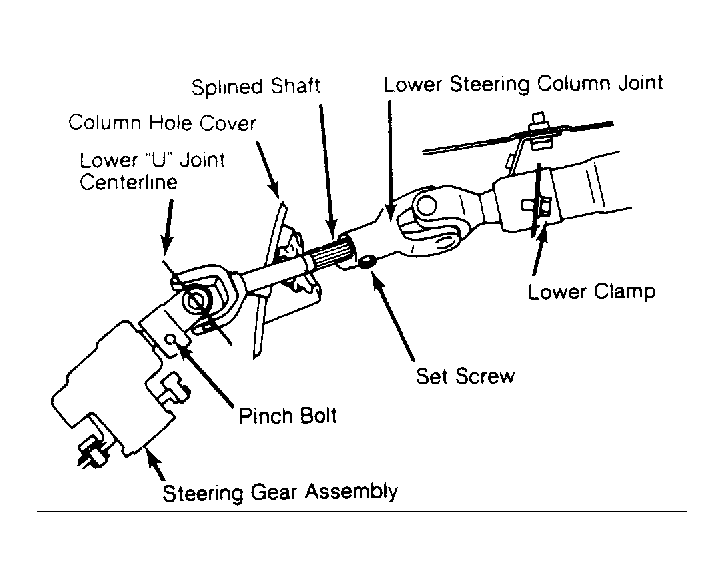 Splined Shaft
Lower Steering Column Joint
Column Hole Cover
Lower "U" Joint Centerline
Lower Clamp
Set Screw
Pinch Bolt
Steering Gear Assembly