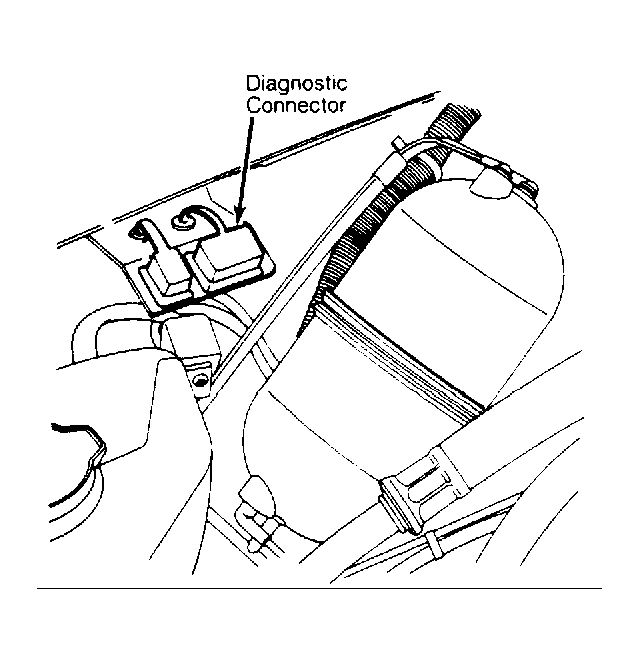 Diagnostic Connector