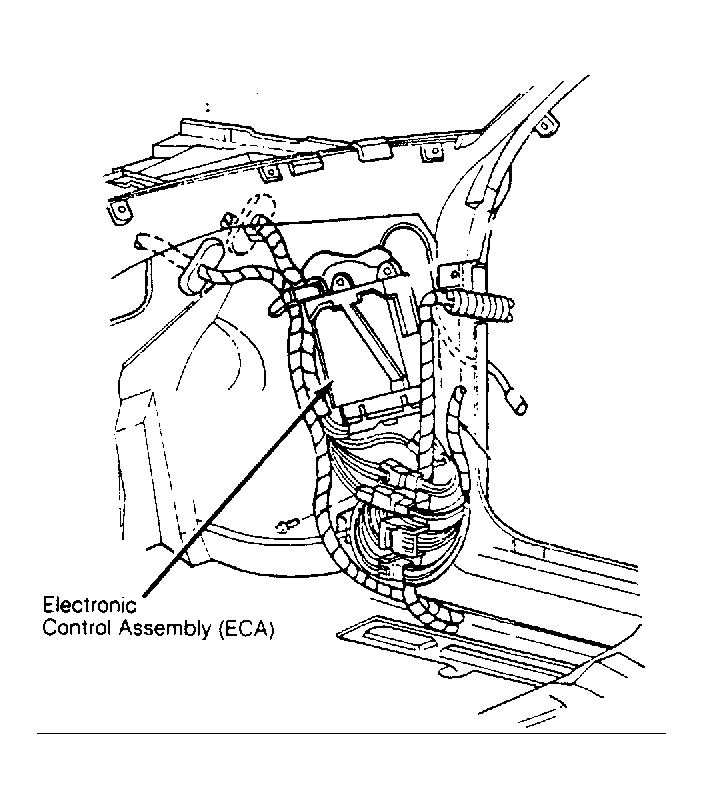 Electronic
Control Assembly (ECA)