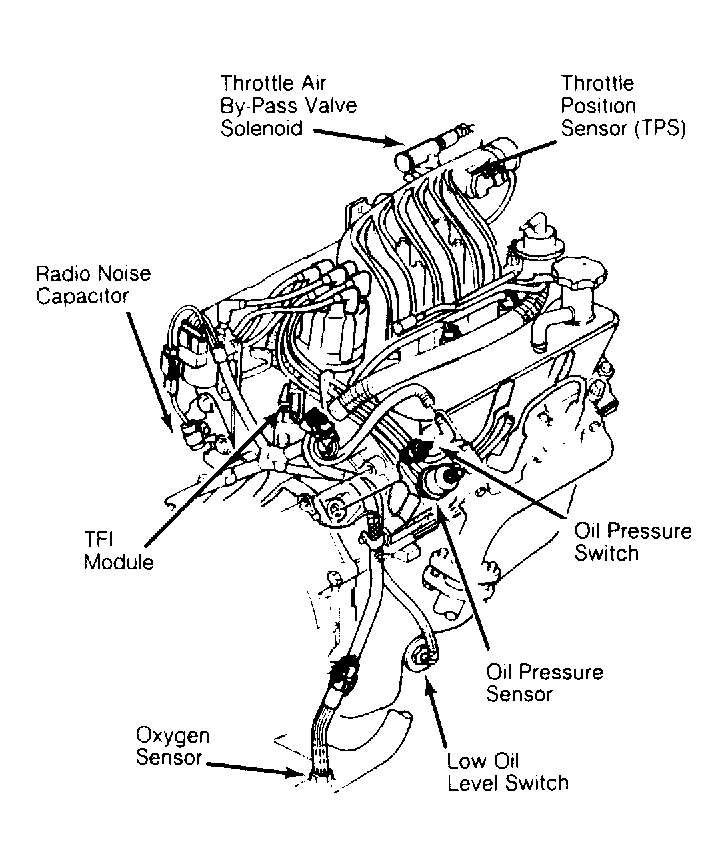 Throttle Air By-Pass Valve Solenoid

Throttle Position Sensor (TPS)

Radio Noise Capacitor

TFI Module

Oil Pressure Switch

Oil Pressure Sensor

Oxygen Sensor

Low Oil Level Switch