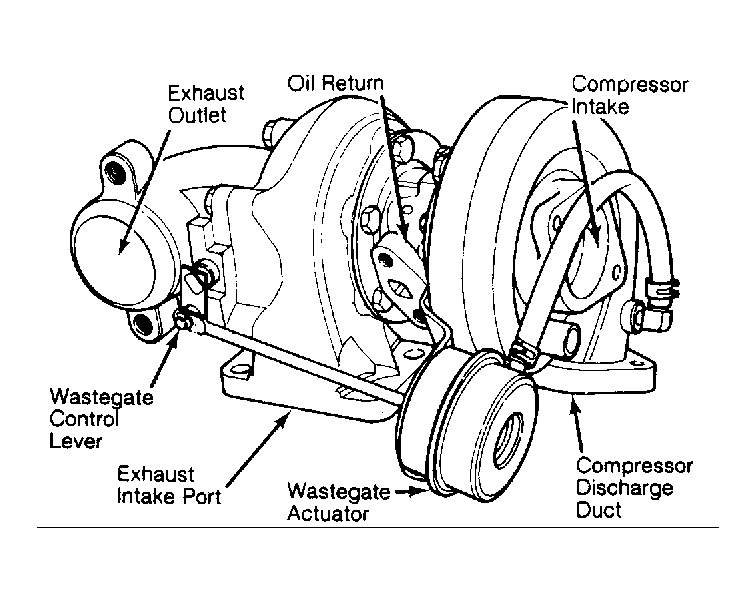 Exhaust Outlet

Oil Return

Compressor Intake

Wastegate Control Lever

Exhaust Intake Port

Wastegate Actuator

Compressor Discharge Duct