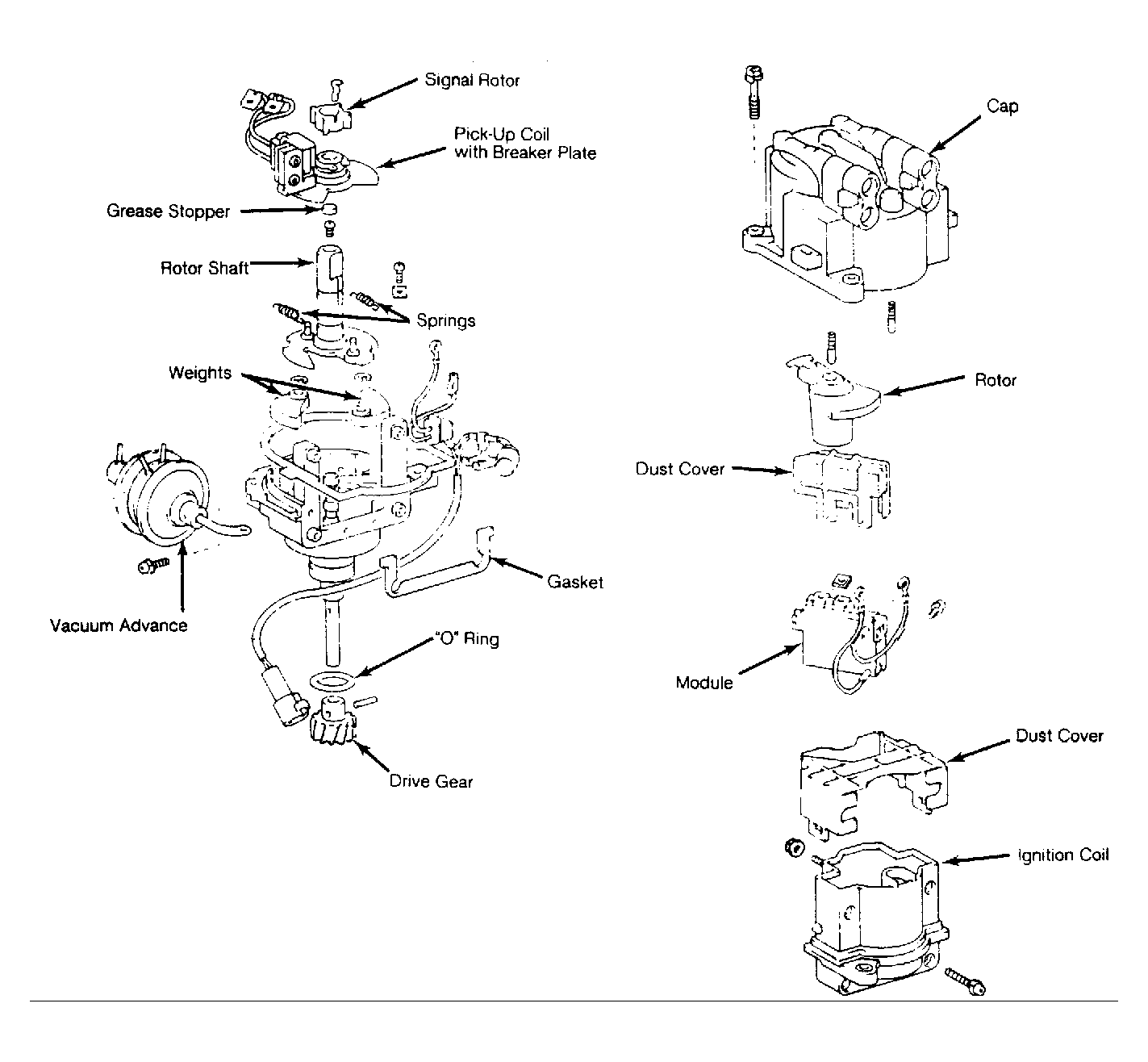 Signal Rotor

Pick-Up Coil with Breaker Plate

Grease Stopper

Rotor Shaft

Springs

Weights

Vacuum Advance

Gasket

"O" Ring

Drive Gear

Cap

Rotor

Dust Cover

Module

Dust Cover

Ignition Coil