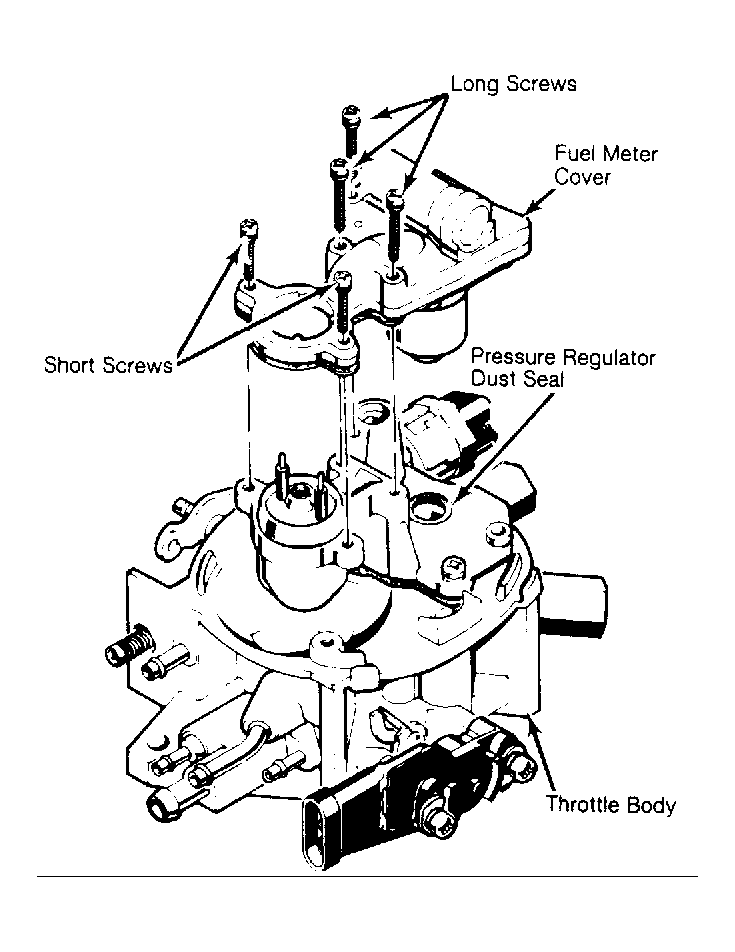 Long Screws

Fuel Meter Cover

Short Screws

Pressure Regulator Dust Seal

Throttle Body